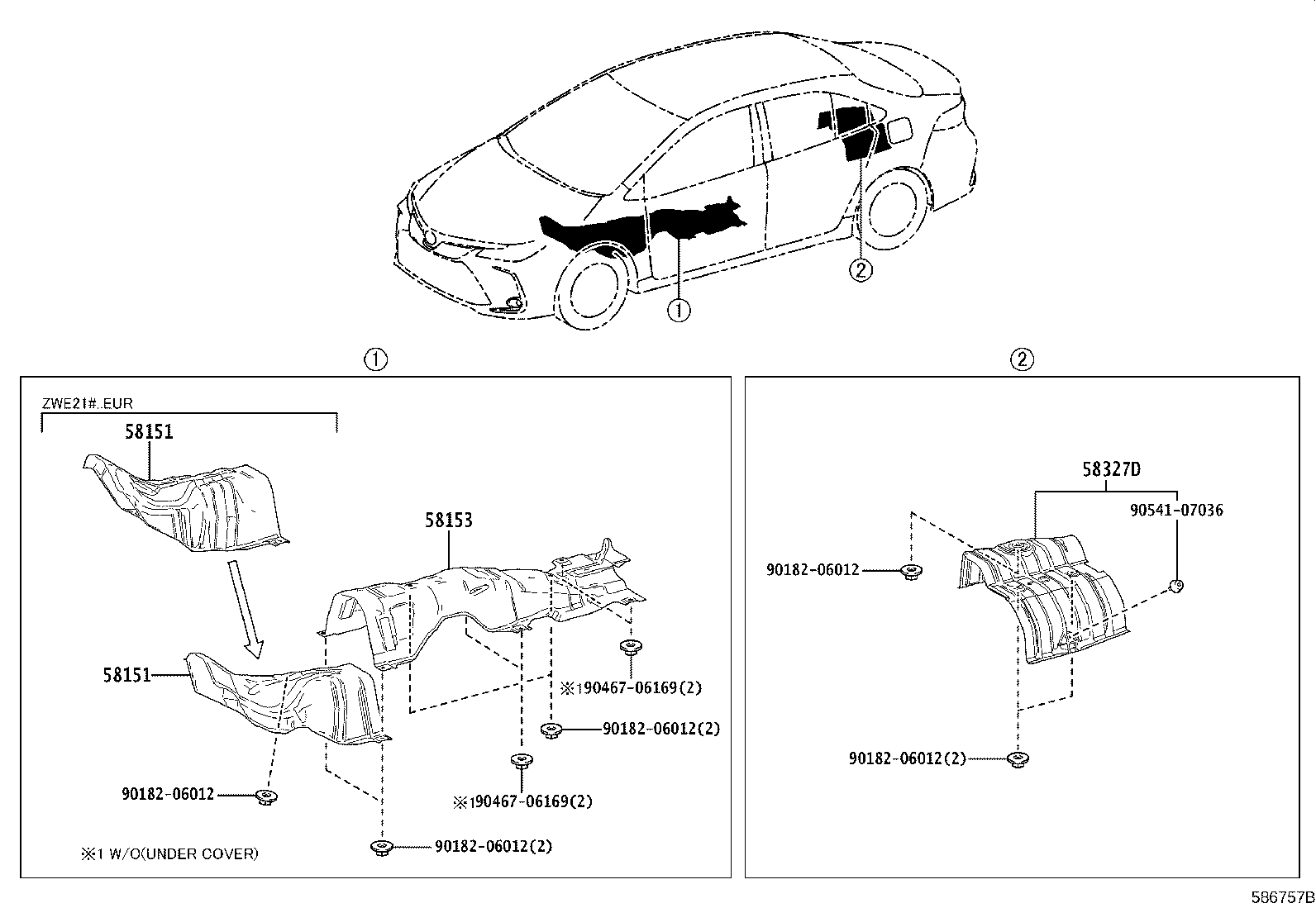 ②
①

①

ZWE21#..EUR
58151

58153

58151

※190467-06169(2)

90182-06012(2)

※190467-06169(2)

90182-06012

90182-06012(2)

※1 W/O(UNDER COVER)

②

58327D
90541-07036
90182-06012

90182-06012(2)

586757B