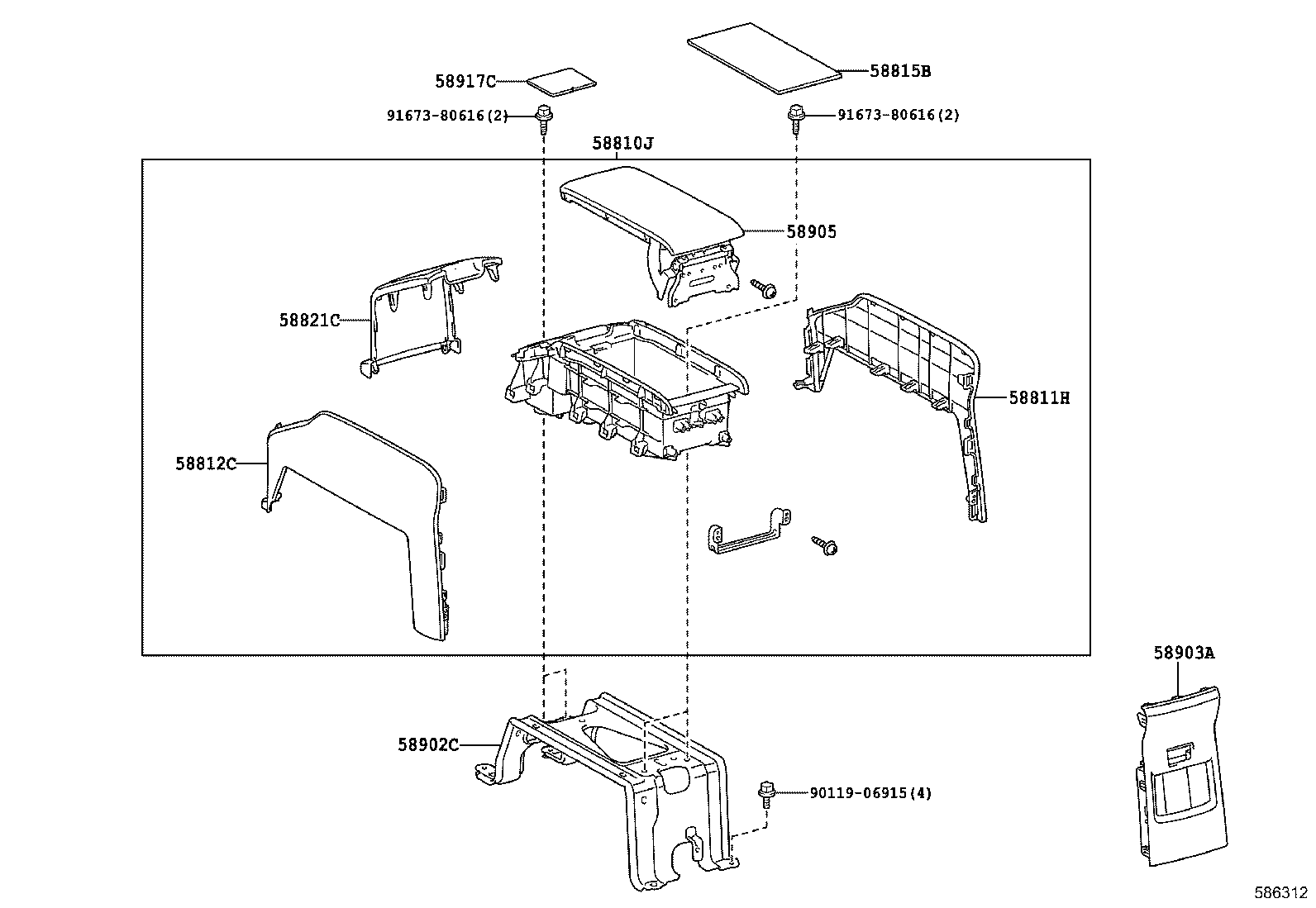 58917C
58815B
91673-80616(2)
91673-80616(2)
58810J
58905
58821C
58811H
58812C
58903A
58902C
90119-06915(4)
586312