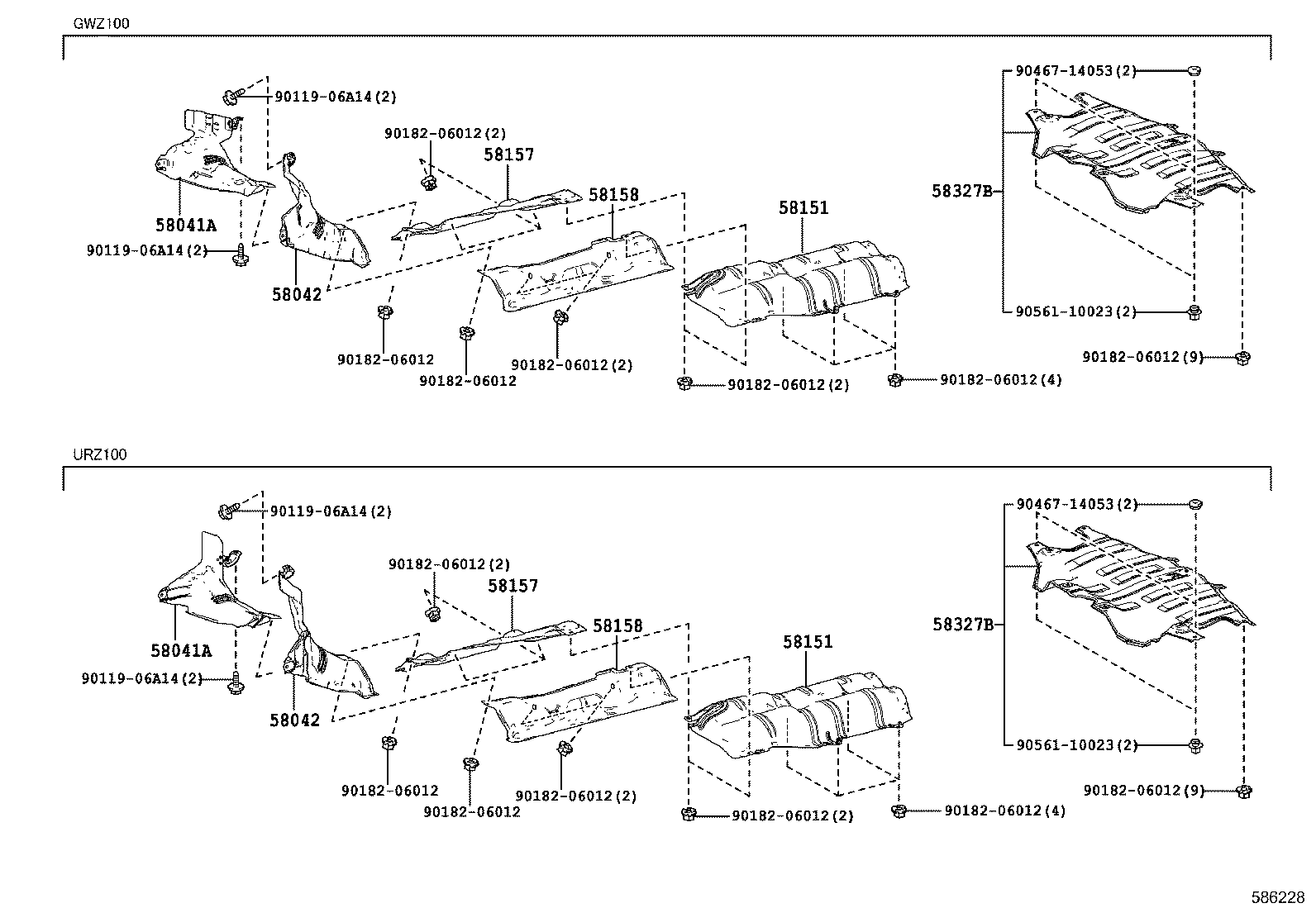 GWZ100

90119-06A14(2)
90182-06012(2)
58157
58158
58151
90467-14053(2)
58327B
58041A
90119-06A14(2)
58042
90182-06012
90182-06012
90182-06012(2)
90182-06012(2)
90182-06012(4)
90561-10023(2)
90182-06012(9)

URZ100

90119-06A14(2)
90182-06012(2)
58157
58158
58151
90467-14053(2)
58327B
58041A
90119-06A14(2)
58042
90182-06012
90182-06012
90182-06012(2)
90182-06012(2)
90182-06012(4)
90561-10023(2)
90182-06012(9)

586228