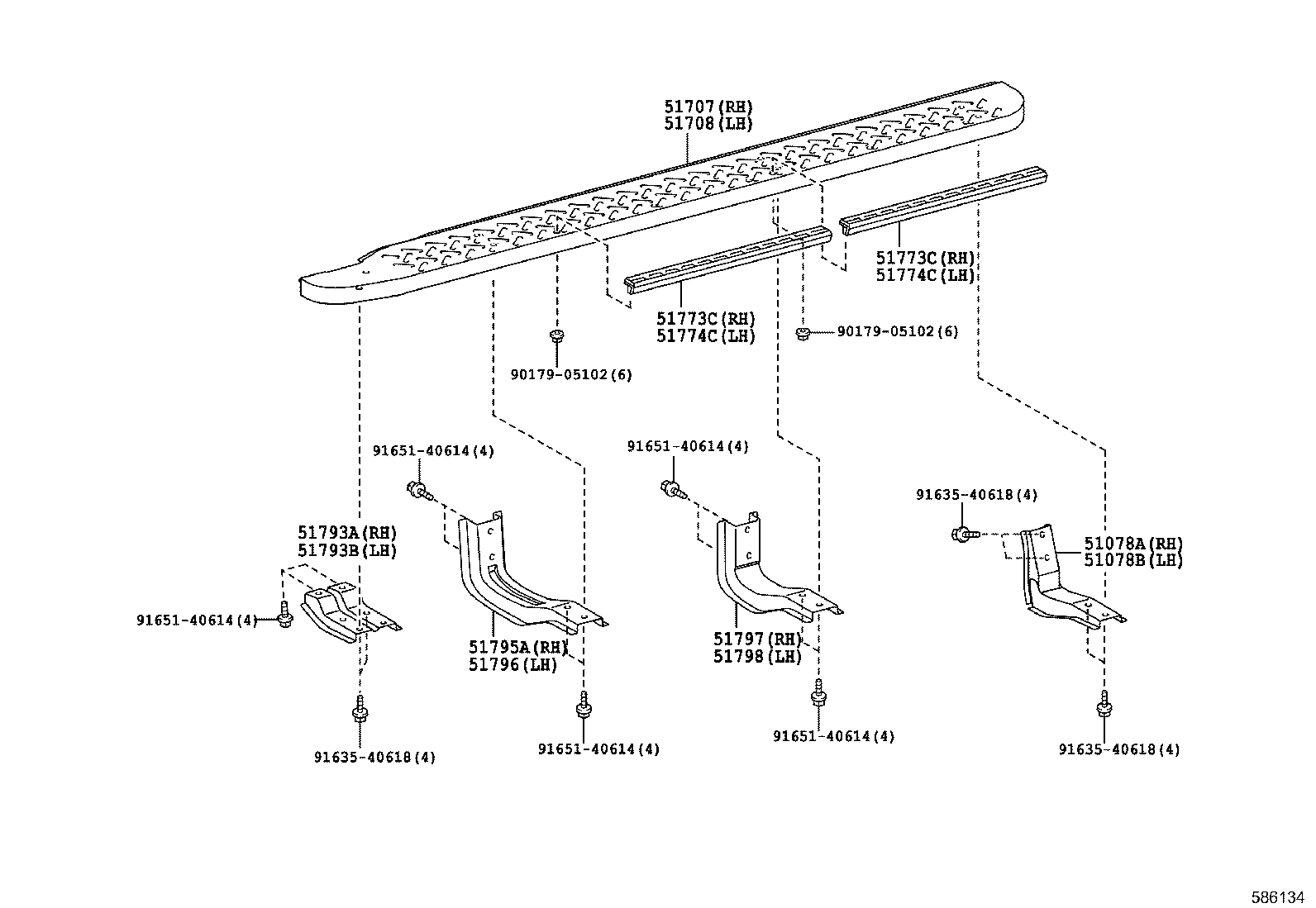 51707(RH)
51708(LH)

51773C(RH)
51774C(LH)

51773C(RH)
51774C(LH)

90179-05102(6)

90179-05102(6)

91651-40614(4)

91651-40614(4)

91635-40618(4)

51793A(RH)
51793B(LH)

51078A(RH)
51078B(LH)

91651-40614(4)

51795A(RH)
51796(LH)

51797(RH)
51798(LH)

91635-40618(4)

91651-40614(4)

91651-40614(4)

91635-40618(4)

586134