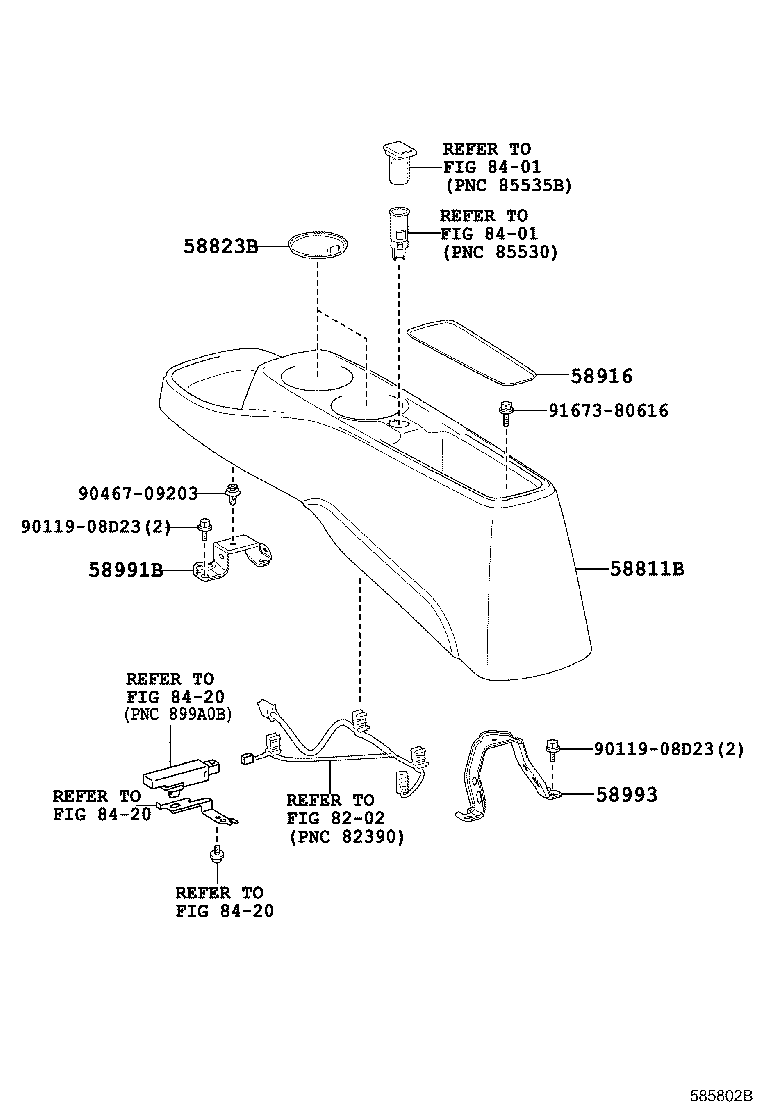 REFER TO
FIG 84-01
(PNC 85535B)

REFER TO
FIG 84-01
(PNC 85530)

58823B

58916

91673-80616

90467-09203

90119-08D23(2)

58991B

58811B

REFER TO
FIG 84-20
(PNC 899A0B)

REFER TO
FIG 84-20

REFER TO
FIG 82-02
(PNC 82390)

90119-08D23(2)

58993

REFER TO
FIG 84-20

585802B