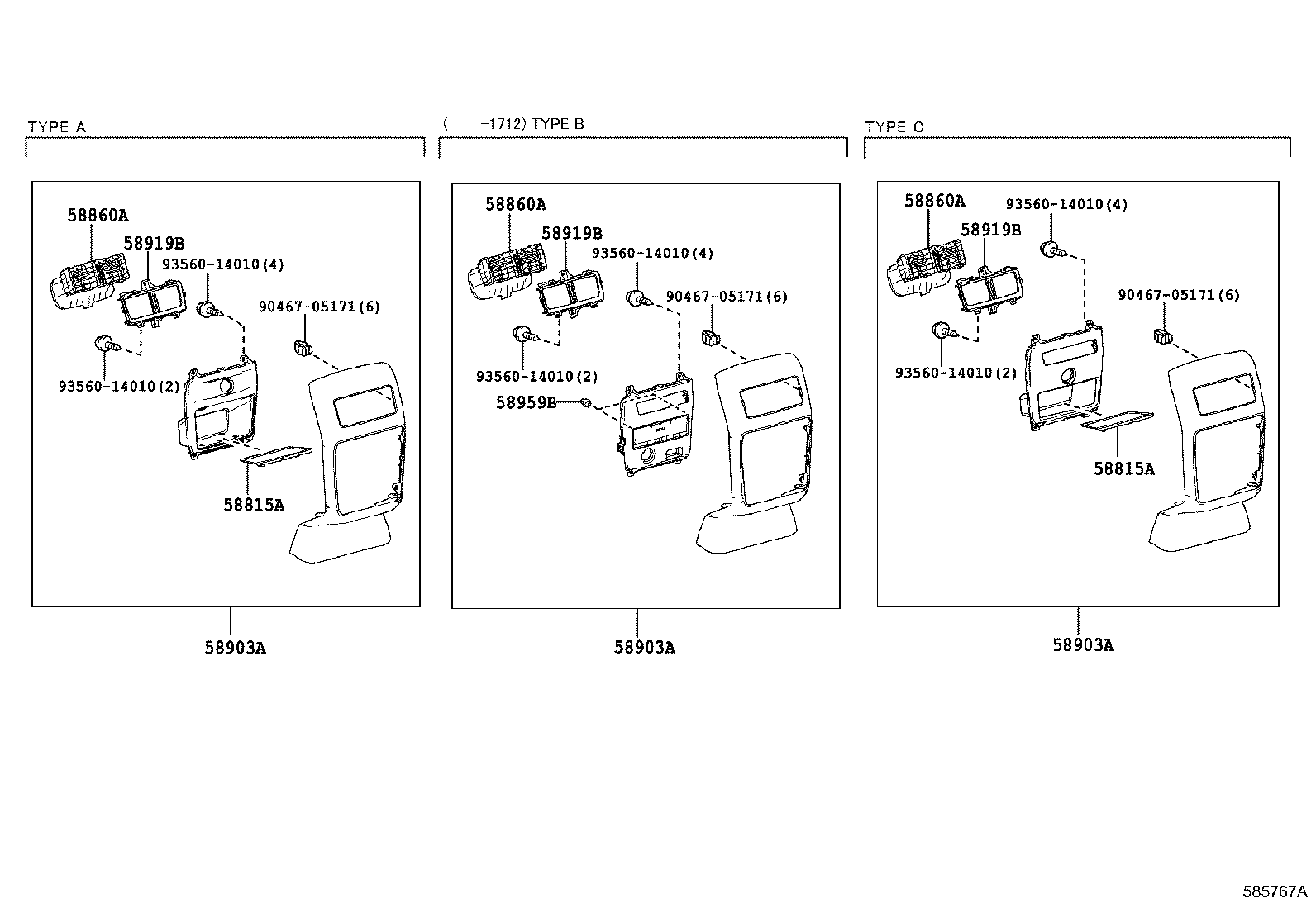 TYPE A

58860A
58919B
93560-14010(4)
90467-05171(6)
93560-14010(2)
58815A
58903A

( -1712) TYPE B

58860A
58919B
93560-14010(4)
90467-05171(6)
93560-14010(2)
58959B
58903A

TYPE C

58860A
93560-14010(4)
58919B
90467-05171(6)
93560-14010(2)
58815A
58903A

585767A