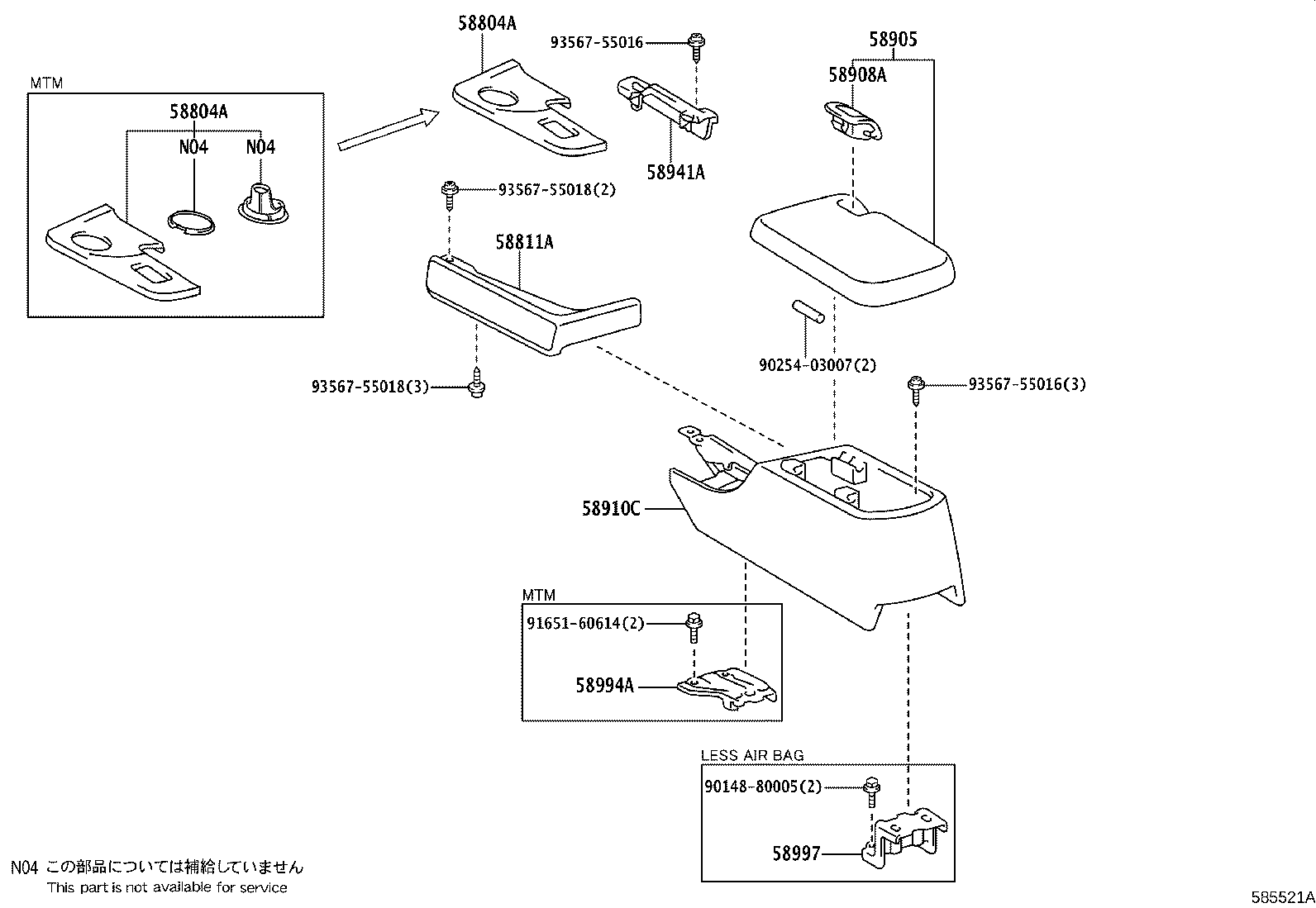 MTM
58804A
N04
N04
58804A
93567-55016
58941A
58905
58908A
93567-55018(2)
58811A
93567-55018(3)
90254-03007(2)
93567-55016(3)
58910C
MTM
91651-60614(2)
58994A
LESS AIR BAG
90148-80005(2)
58997
N04 この部品については補給していません
This part is not available for service
585521A