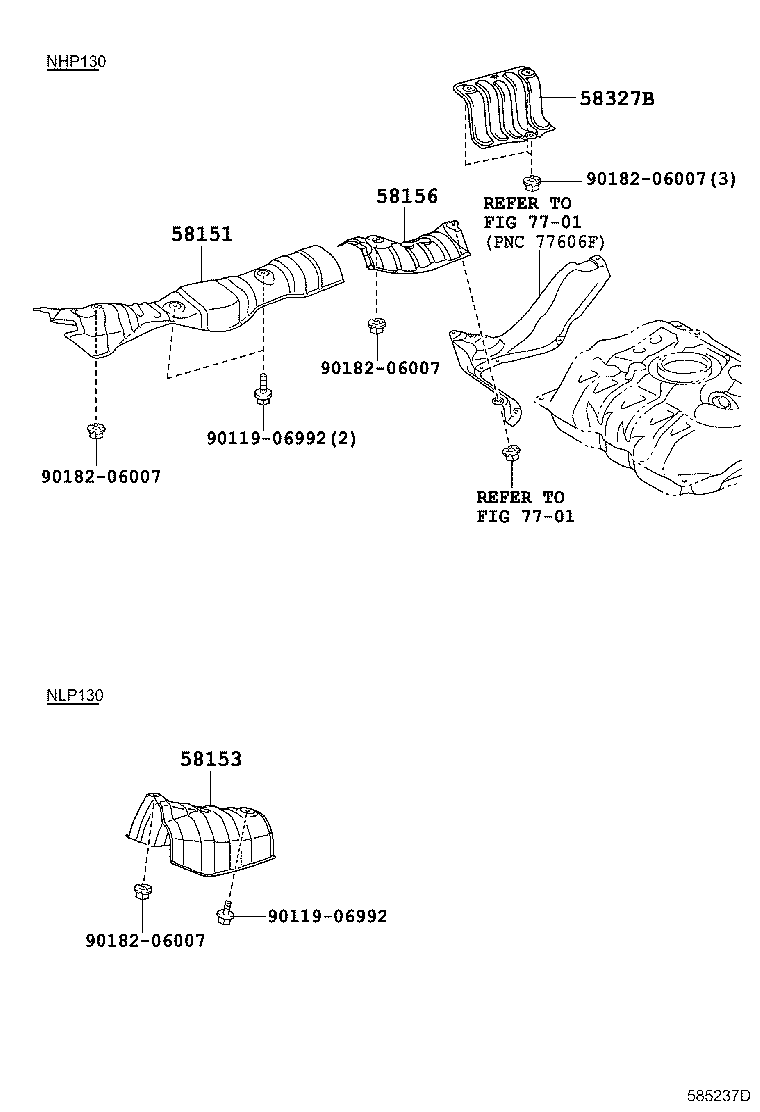 NHP130

58327B

90182-06007(3)

58156

REFER TO
FIG 77-01
(PNC 77606F)

58151

90182-06007

90119-06992(2)

90182-06007

REFER TO
FIG 77-01

NLP130

58153

90119-06992

90182-06007

585237D