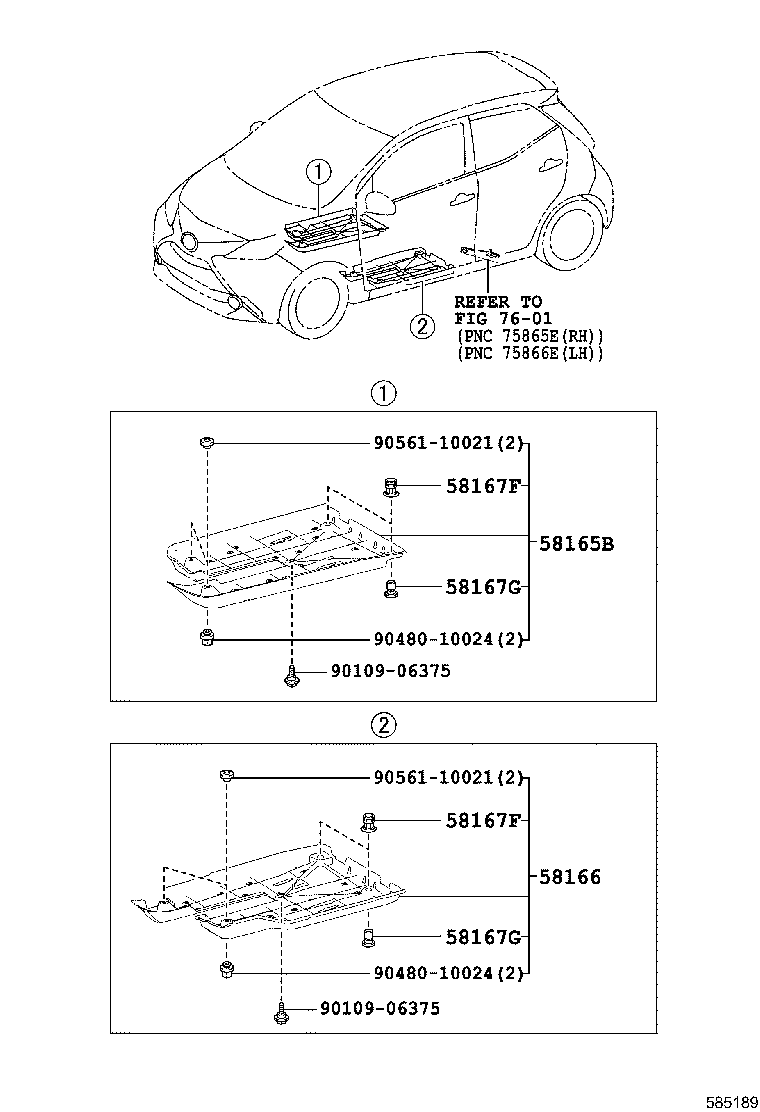 ①

②

REFER TO
FIG 76-01
(PNC 75865E(RH))
(PNC 75866E(LH))

①

90561-10021(2)

58167F

58165B

58167G

90480-10024(2)

90109-06375

②

90561-10021(2)

58167F

58166

58167G

90480-10024(2)

90109-06375

585189