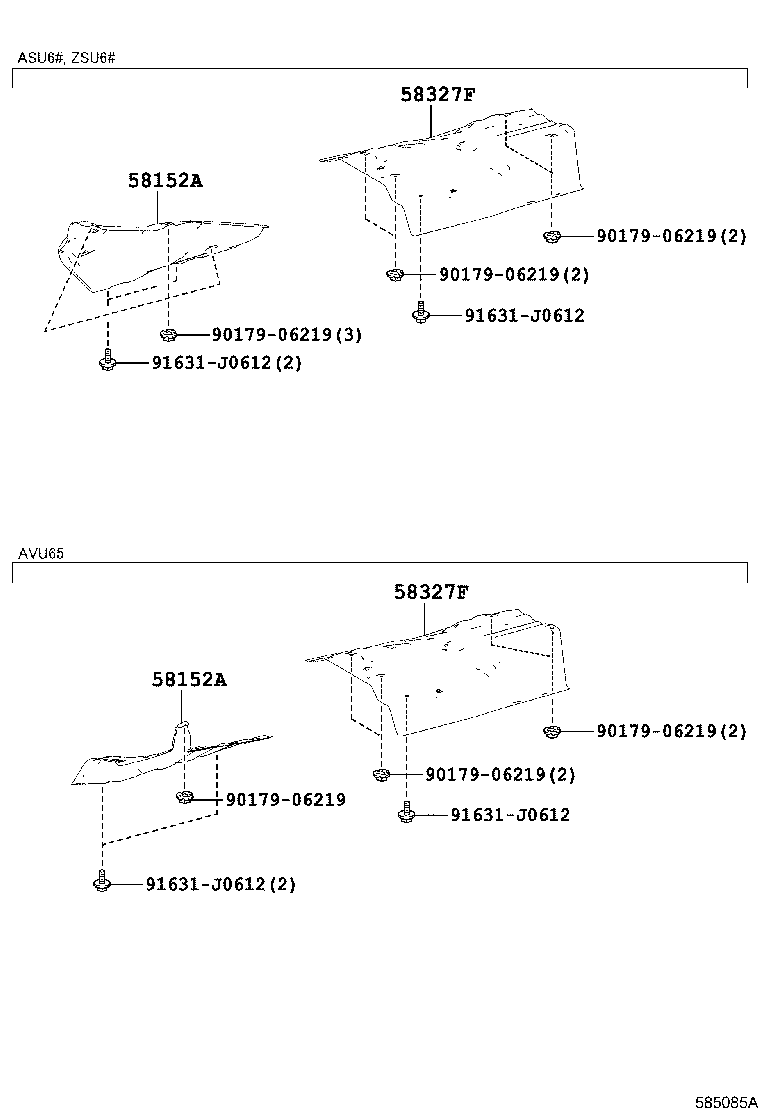 ASU6#, ZSU6#

58327F

58152A

90179-06219(2)

90179-06219(2)

91631-J0612

90179-06219(3)

91631-J0612(2)

AVU65

58327F

58152A

90179-06219(2)

90179-06219(2)

90179-06219

91631-J0612

91631-J0612(2)

585085A