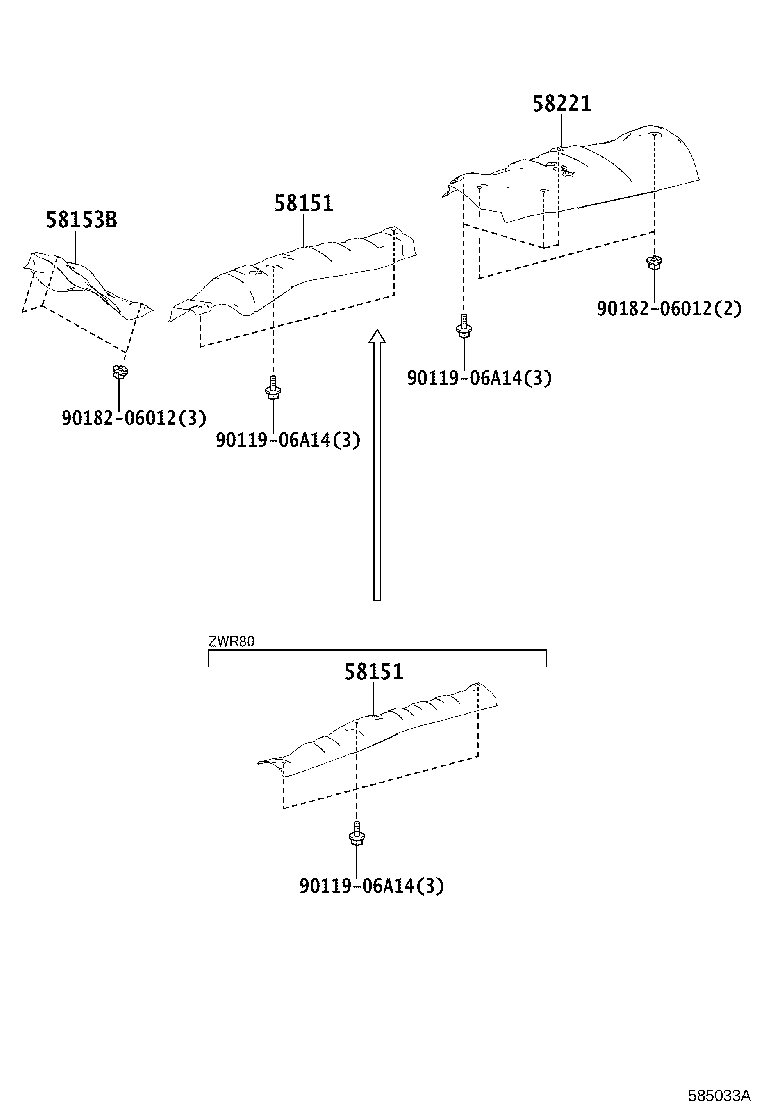 58221

58153B

58151

90182-06012(2)

90119-06A14(3)

90182-06012(3)

90119-06A14(3)

ZWR80

58151

90119-06A14(3)

585033A