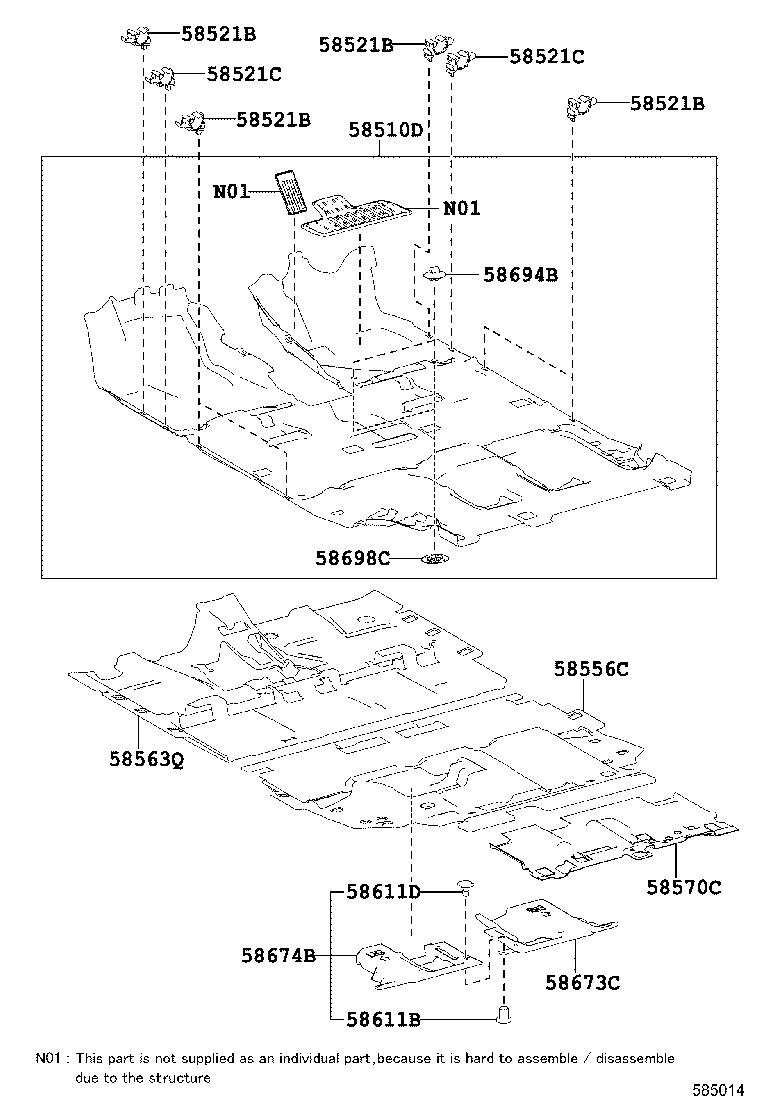 58521B
58521C
58521B
58521B
58521C
58521B
58510D
N01
N01
58694B
58698C
58556C
58563Q
58570C
58611D
58674B
58673C
58611B

N01 : This part is not supplied as an individual part,because it is hard to assemble / disassemble due to the structure

585014