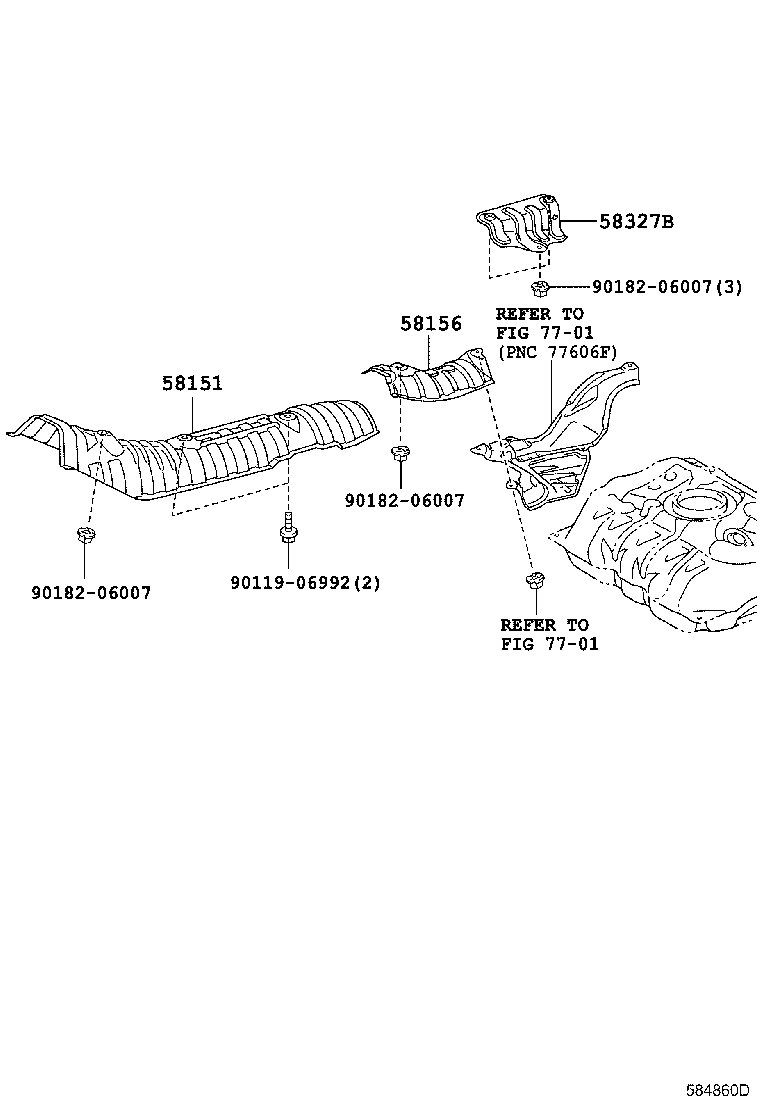 58327B

90182-06007(3)

REFER TO
FIG 77-01
(PNC 77606F)

58156

58151

90182-06007

90182-06007

90119-06992(2)

REFER TO
FIG 77-01

584860D