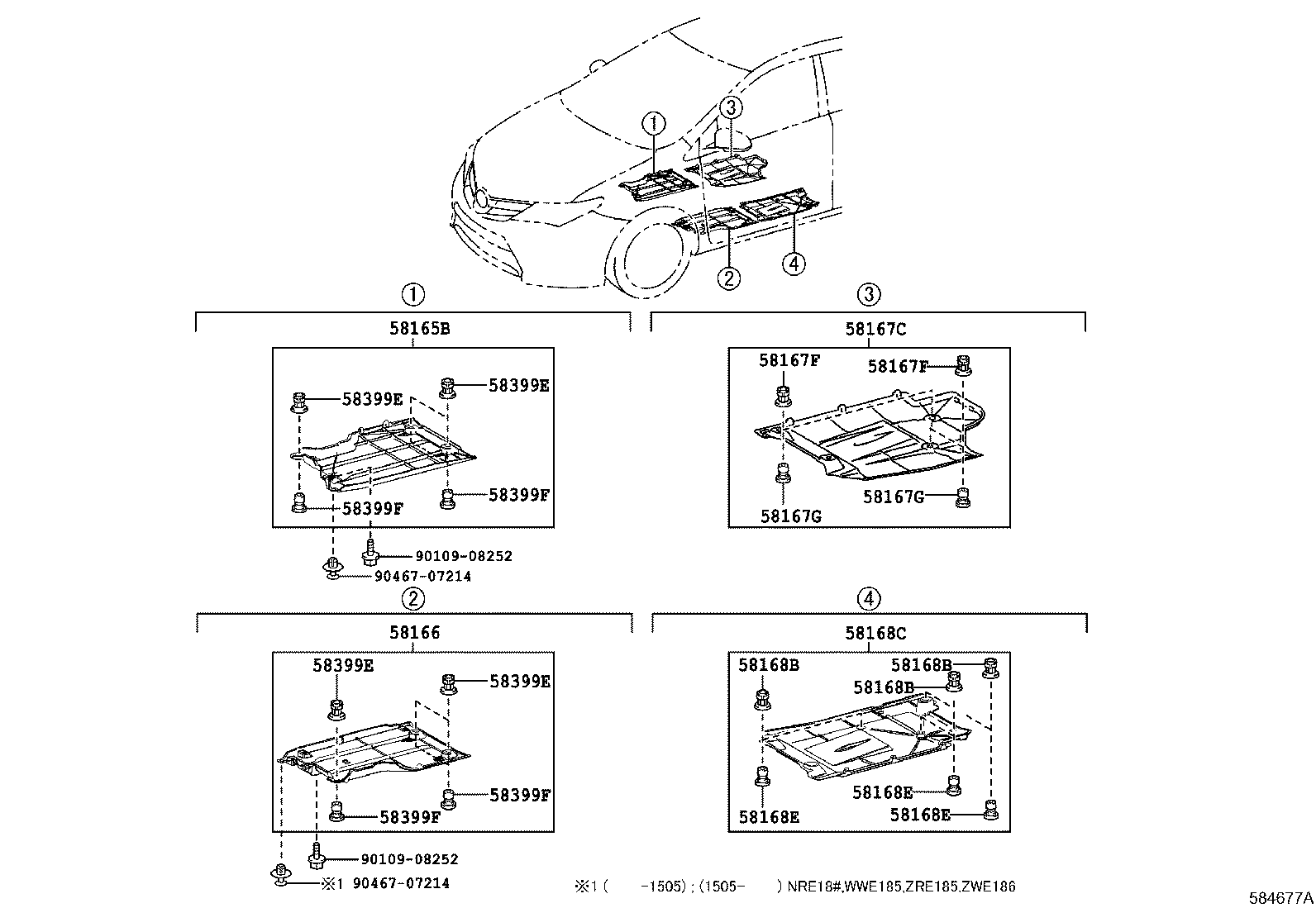 ①
③
②
④

①
58165B
58399E
58399E
58399F
58399F
90109-08252
90467-07214

③
58167C
58167F
58167F
58167G
58167G

②
58166
58399E
58399E
58399F
58399F
90109-08252
※1 90467-07214

④
58168C
58168B
58168B
58168B
58168E
58168E
58168E

※1 ( -1505) ; (1505- ) NRE18#,WWE185,ZRE185,ZWE186

584677A