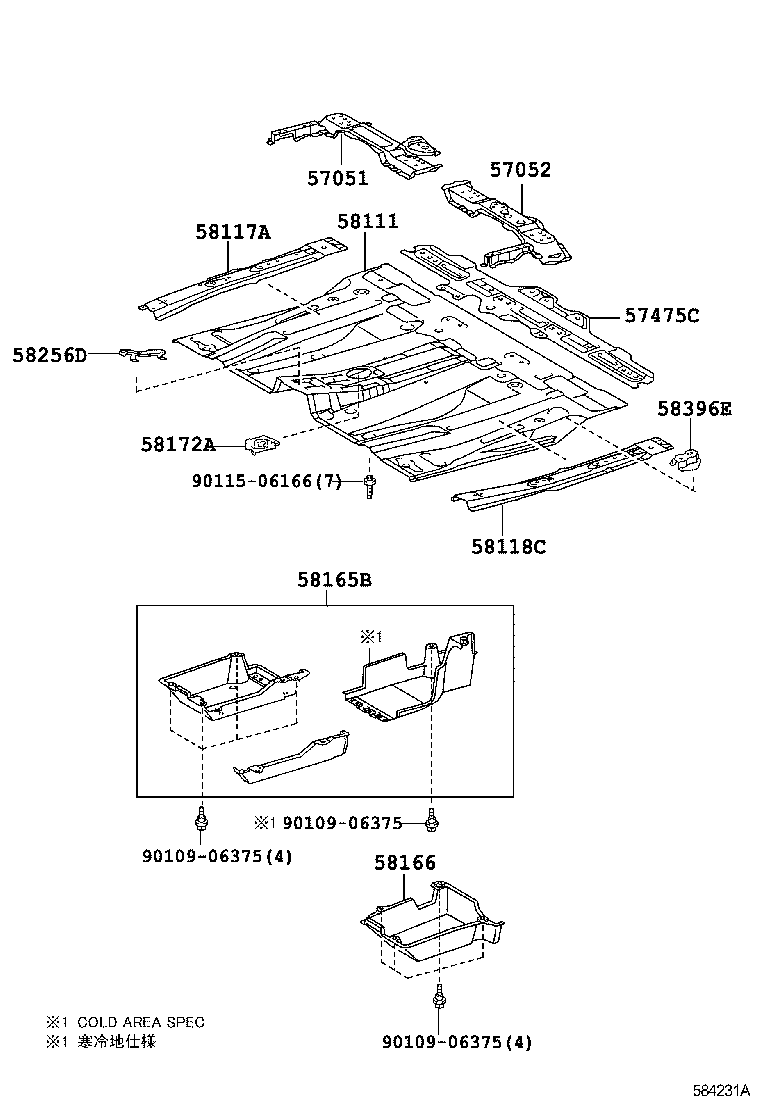 57051
57052
58117A
58111
57475C
58256D
58396E
58172A
90115-06166(7)
58118C
58165B
※1
※1 90109-06375
90109-06375(4)
58166
90109-06375(4)
※1 COLD AREA SPEC
※1 寒冷地仕様
584231A