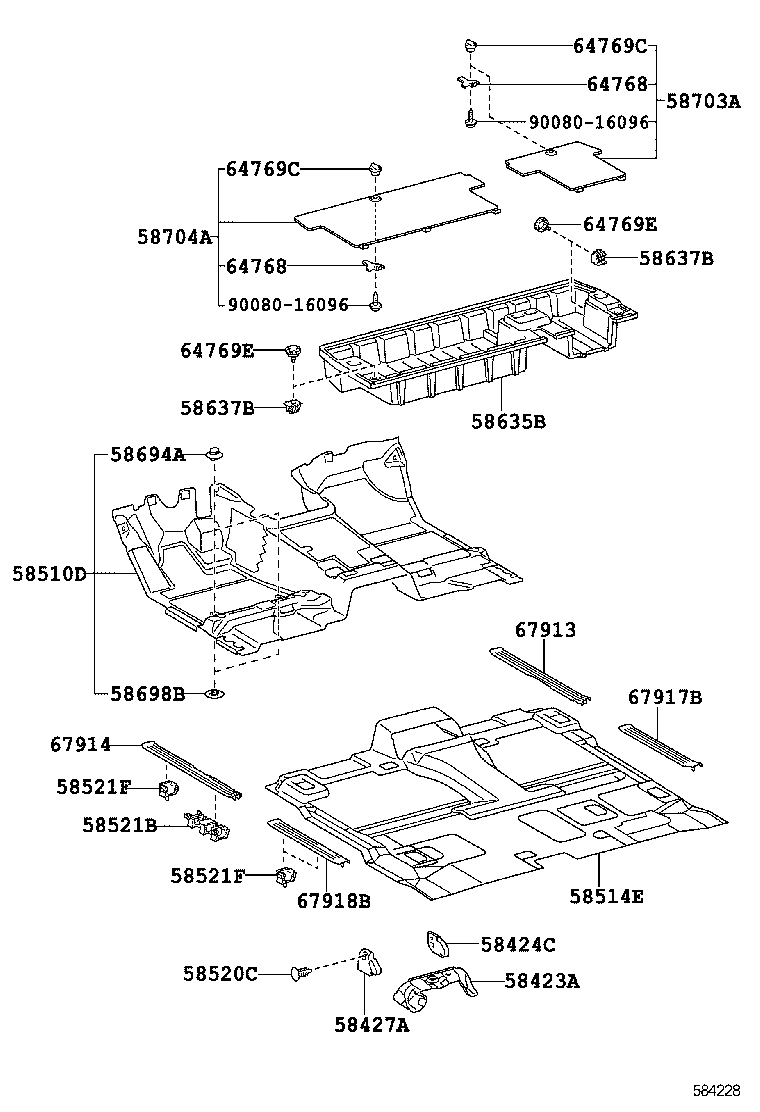 64769C
64768
58703A
90080-16096
64769C
58704A
64768
90080-16096
64769E
58637B
64769E
58637B
58635B
58694A
58510D
58698B
67913
67917B
67914
58521F
58521B
58521F
67918B
58514E
58424C
58520C
58423A
58427A
584228