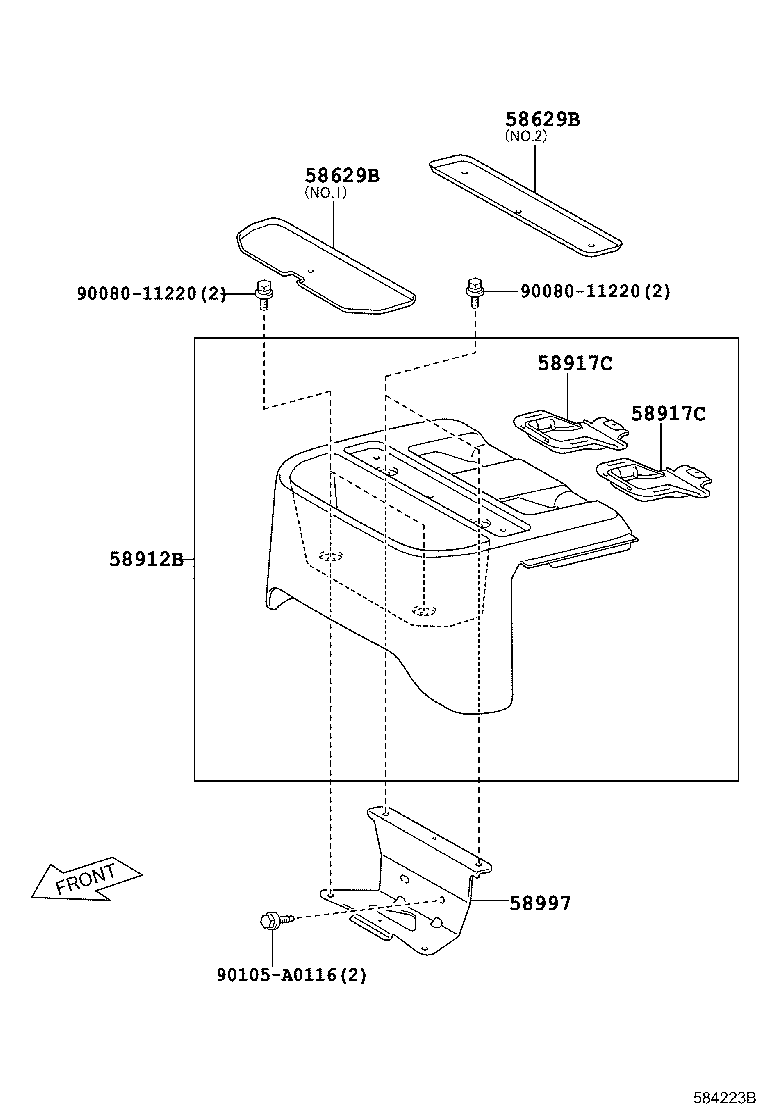 58629B
(NO.2)

58629B
(NO.1)

90080-11220(2)

90080-11220(2)

58917C

58917C

58912B

FRONT

58997

90105-A0116(2)

584223B