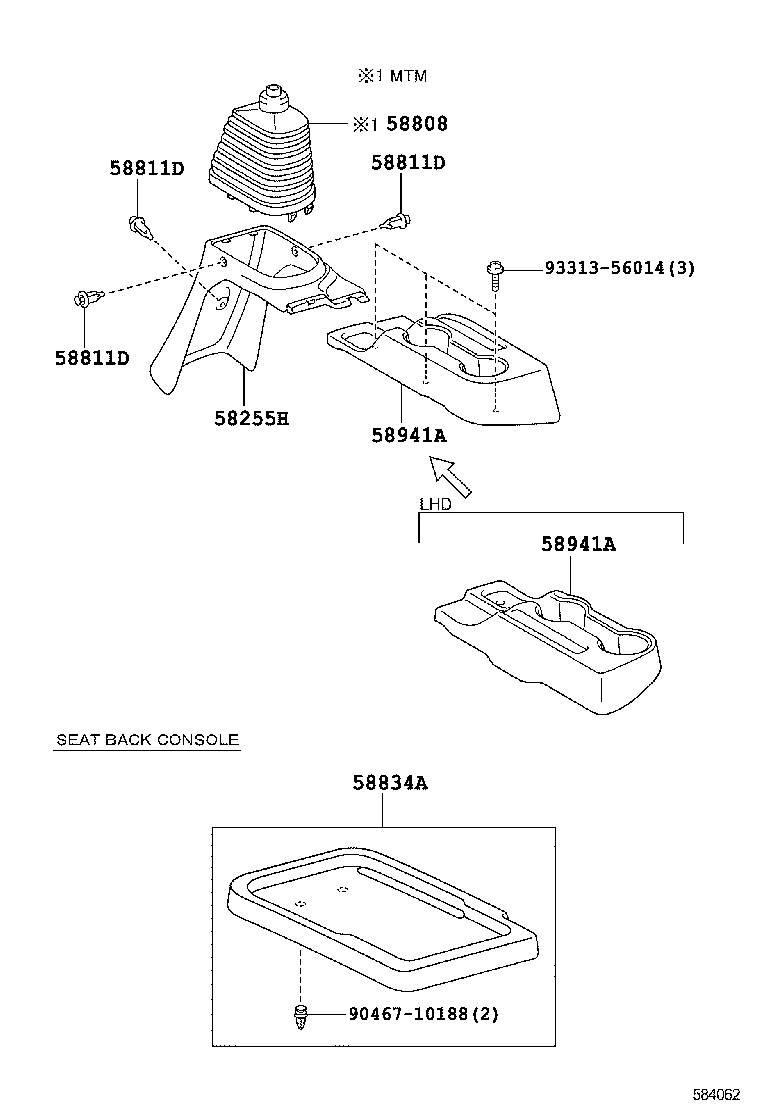 ※1 MTM

※1 58808

58811D

58811D

93313-56014(3)

58811D

58255H

58941A

LHD

58941A

SEAT BACK CONSOLE

58834A

90467-10188(2)

584062