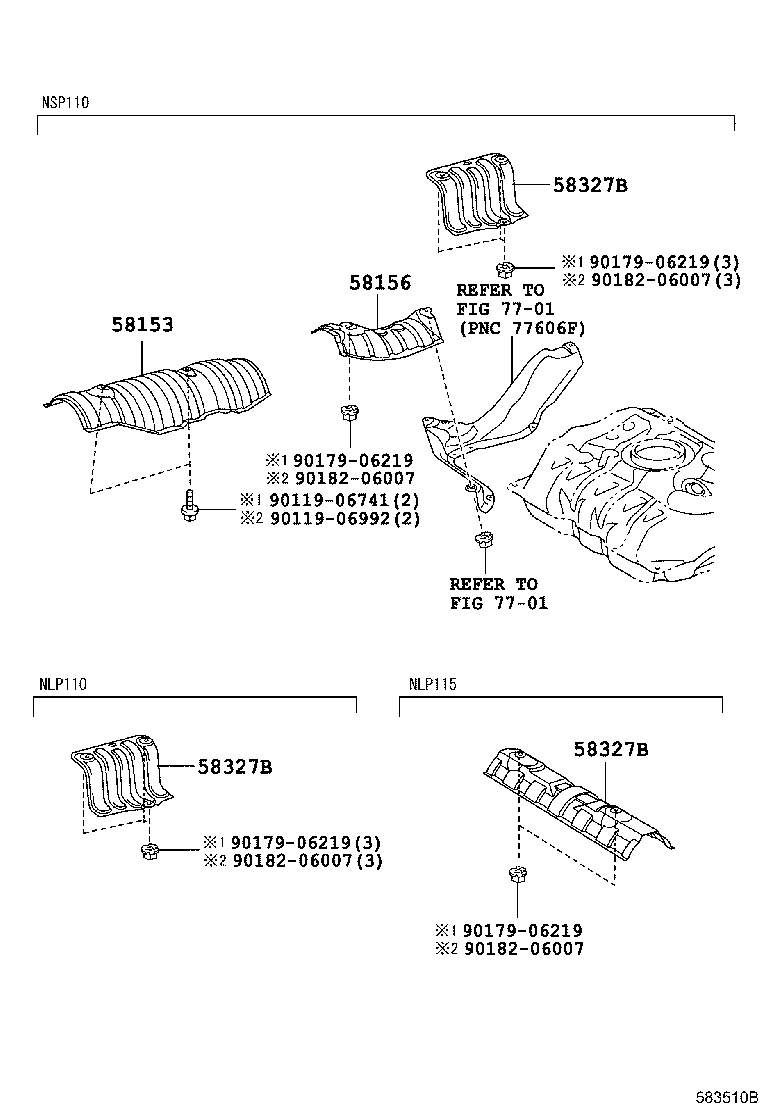 NSP110

58327B

※1 90179-06219(3)
※2 90182-06007(3)

58156

REFER TO
FIG 77-01
(PNC 77606F)

58153

※1 90179-06219
※2 90182-06007

※1 90119-06741(2)
※2 90119-06992(2)

REFER TO
FIG 77-01

NLP110

58327B

※1 90179-06219(3)
※2 90182-06007(3)

NLP115

58327B

※1 90179-06219
※2 90182-06007

583510B