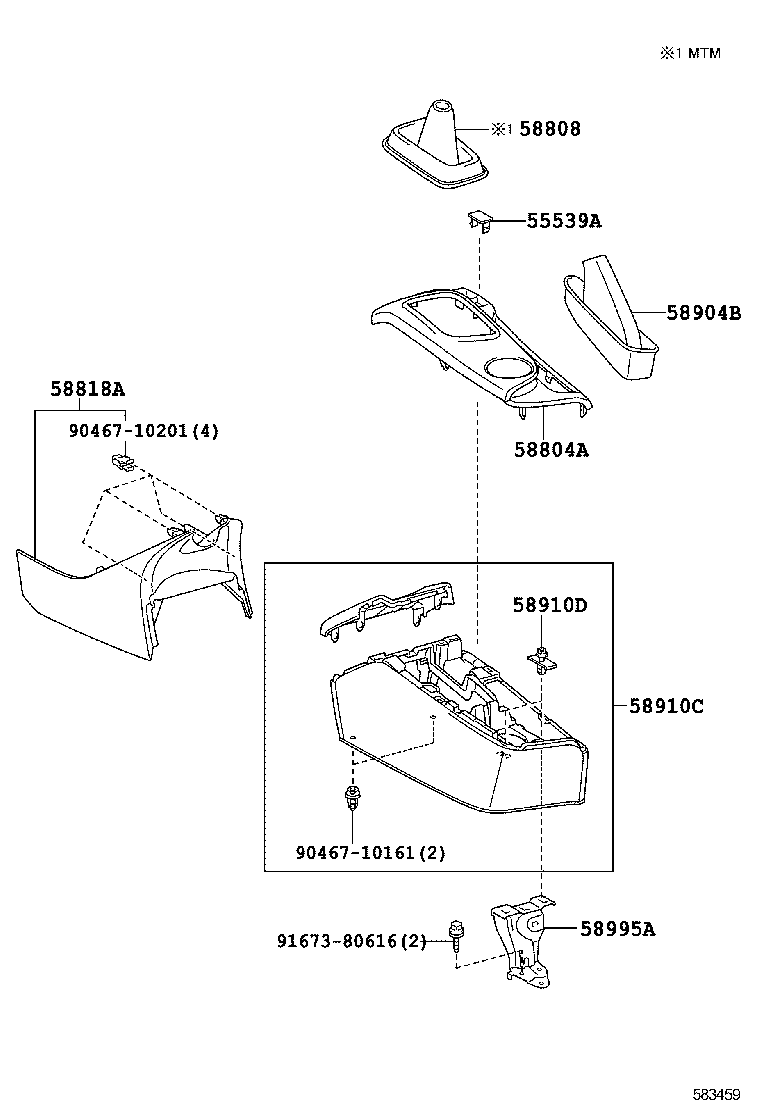 ※1 MTM

※1 58808

55539A

58904B

58818A

90467-10201(4)

58804A

58910D

58910C

90467-10161(2)

91673-80616(2)

58995A

583459