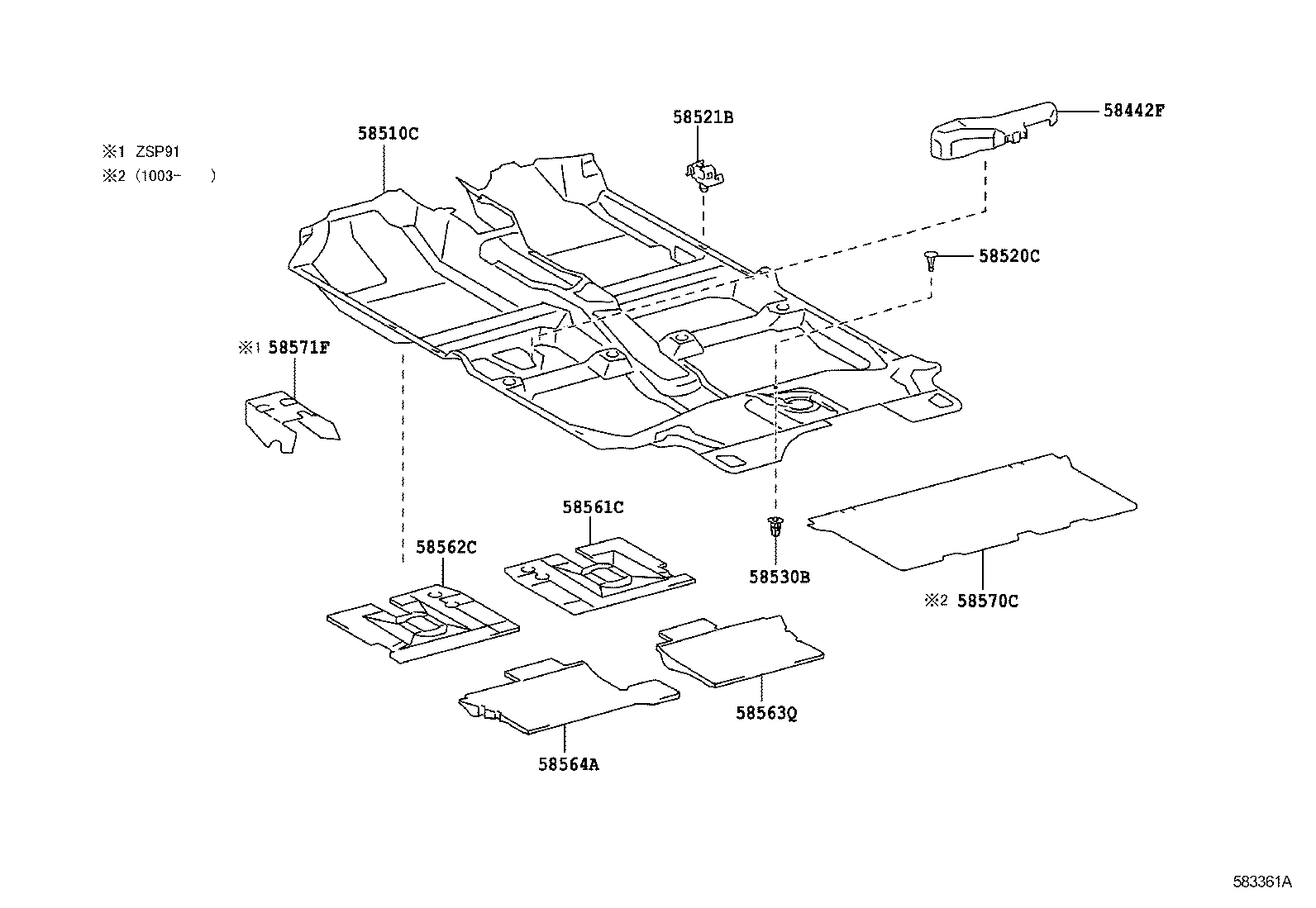 ※1 ZSP91
※2 (1003- )

58510C

58521B

58442F

58520C

※1 58571F

58561C

58562C

58530B

※2 58570C

58563Q

58564A

583361A