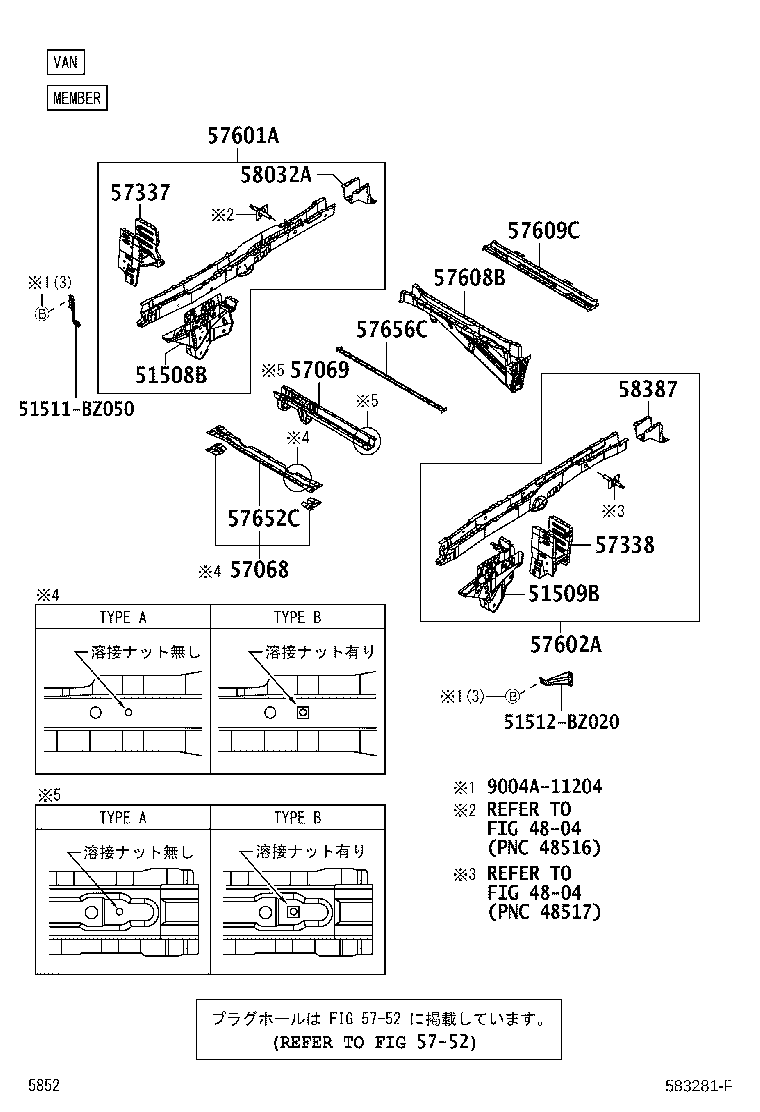 VAN

MEMBER

57601A

58032A

57337

※2

※1(3)

B

51508B

51511-BZ050

57609C

57608B

57656C

※5 57069

※5

※4

57652C

※4 57068

58387

※3

57338

51509B

57602A

※1(3) B

51512-BZ020

※4

| TYPE A | TYPE B |
|---|---|
| 溶接ナット無し | 溶接ナット有り |

※5

| TYPE A | TYPE B |
|---|---|
| 溶接ナット無し | 溶接ナット有り |

※1 9004A-11204
※2 REFER TO FIG 48-04 (PNC 48516)
※3 REFER TO FIG 48-04 (PNC 48517)

プラグホールは FIG 57-52 に掲載しています。
(REFER TO FIG 57-52)

5852

583281-F