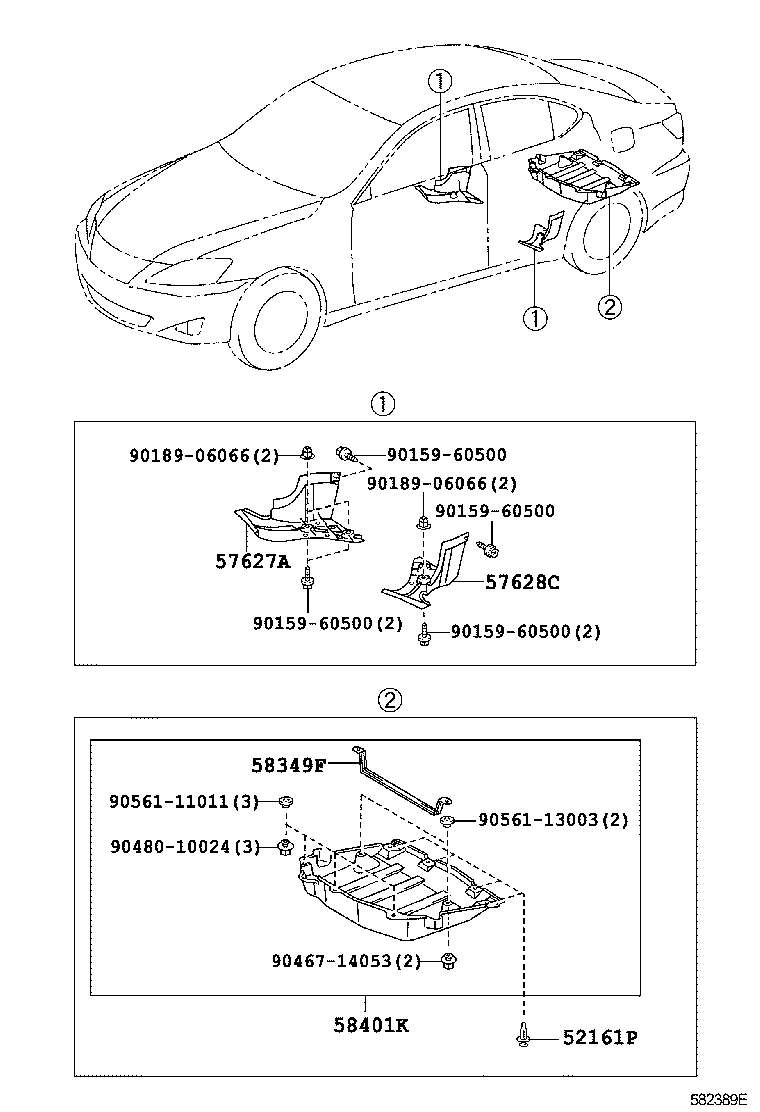 ①
①
②

①

90189-06066(2)
90159-60500
90189-06066(2)
90159-60500
57627A
57628C
90159-60500(2)
90159-60500(2)

②

58349F
90561-11011(3)
90561-13003(2)
90480-10024(3)
90467-14053(2)
58401K
52161P

582389E