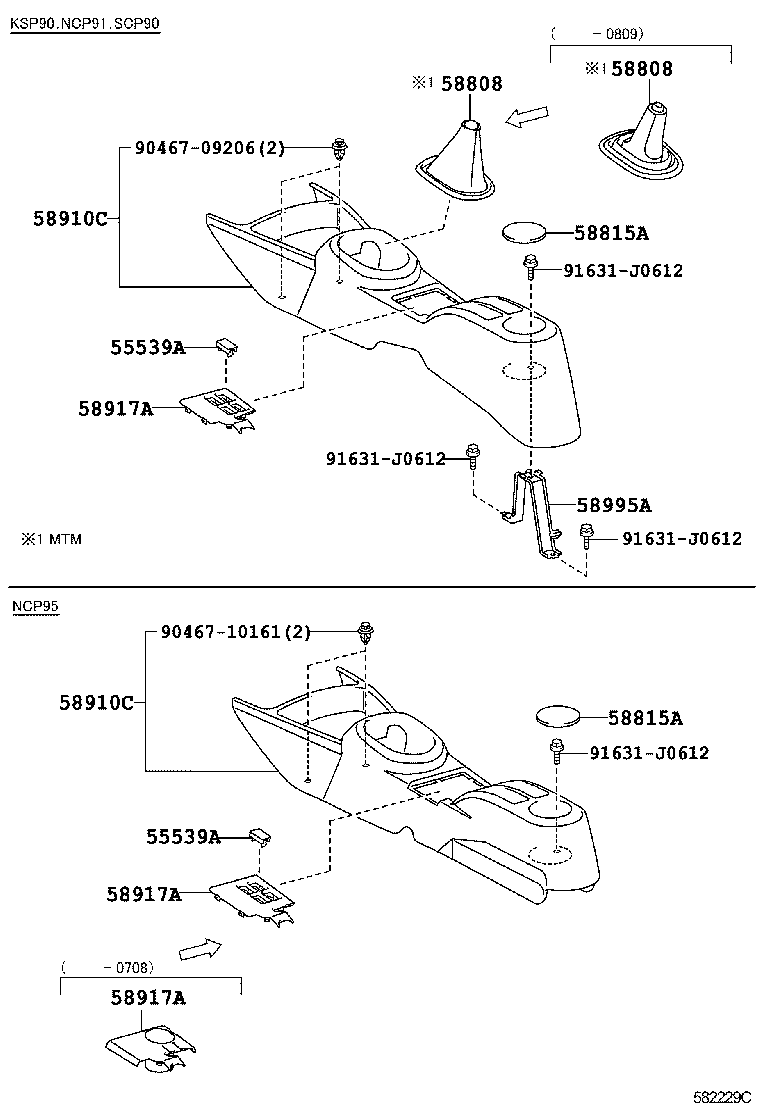 KSP90.NCP91.SCP90

( －0809)

※1 58808

※1 58808

90467－09206(2)

58910C

58815A

91631－J0612

55539A

58917A

91631－J0612

58995A

91631－J0612

※1 MTM

NCP95

90467－10161(2)

58910C

58815A

91631－J0612

55539A

58917A

( －0708)

58917A

582229C