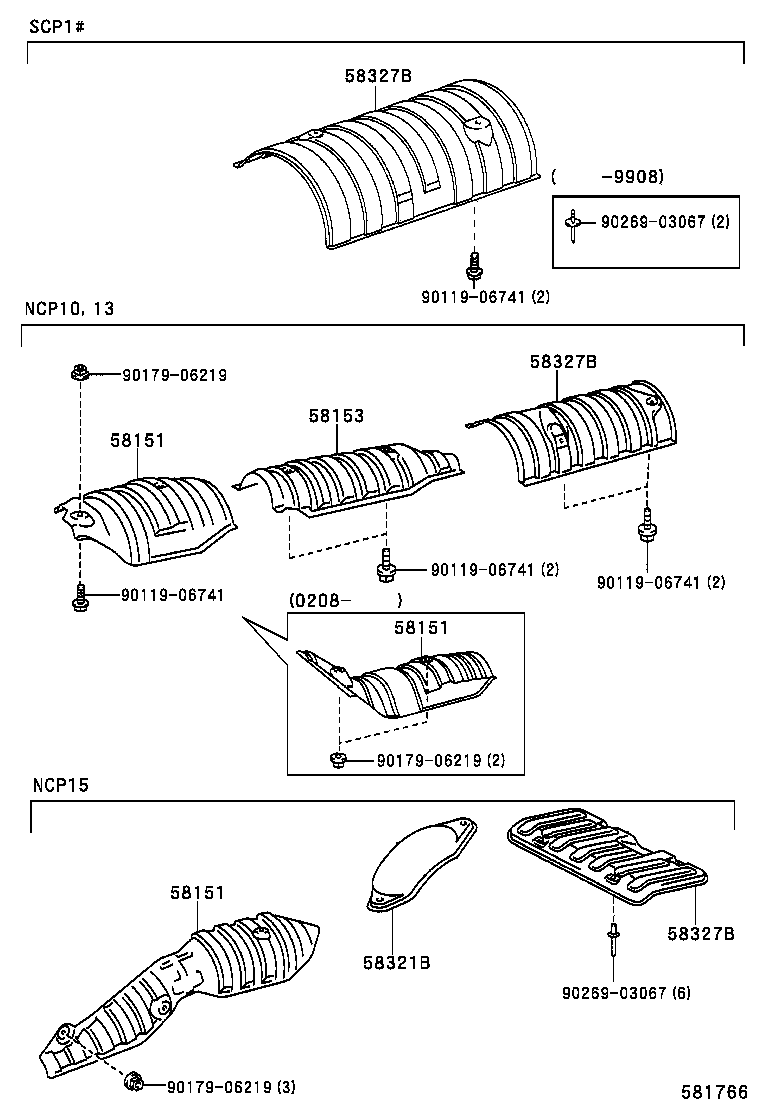 SCP1#

58327B

( -9908)

90269-03067 (2)

90119-06741 (2)

NCP10, 13

90179-06219

58151

58153

58327B

90119-06741 (2)

90119-06741 (2)

90119-06741

(0208- )

58151

90179-06219 (2)

NCP15

58151

58321B

58327B

90269-03067 (6)

90179-06219 (3)

581766