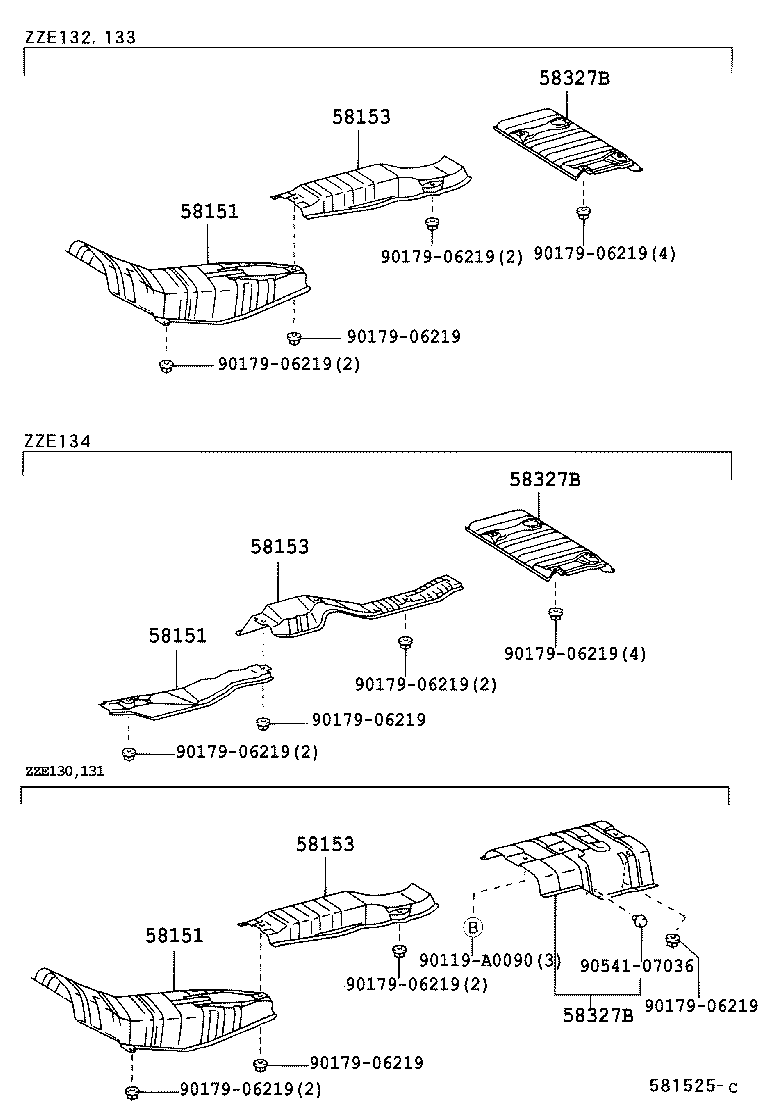 ZZE132, 133

58327B
58153
58151
90179-06219(2)
90179-06219(4)
90179-06219
90179-06219(2)

ZZE134

58327B
58153
58151
90179-06219(4)
90179-06219(2)
90179-06219
90179-06219(2)

ZZE130,131

58153
58151
B
90119-A0090(3)
90541-07036
90179-06219(2)
90179-06219
58327B
90179-06219
90179-06219(2)

581525-C