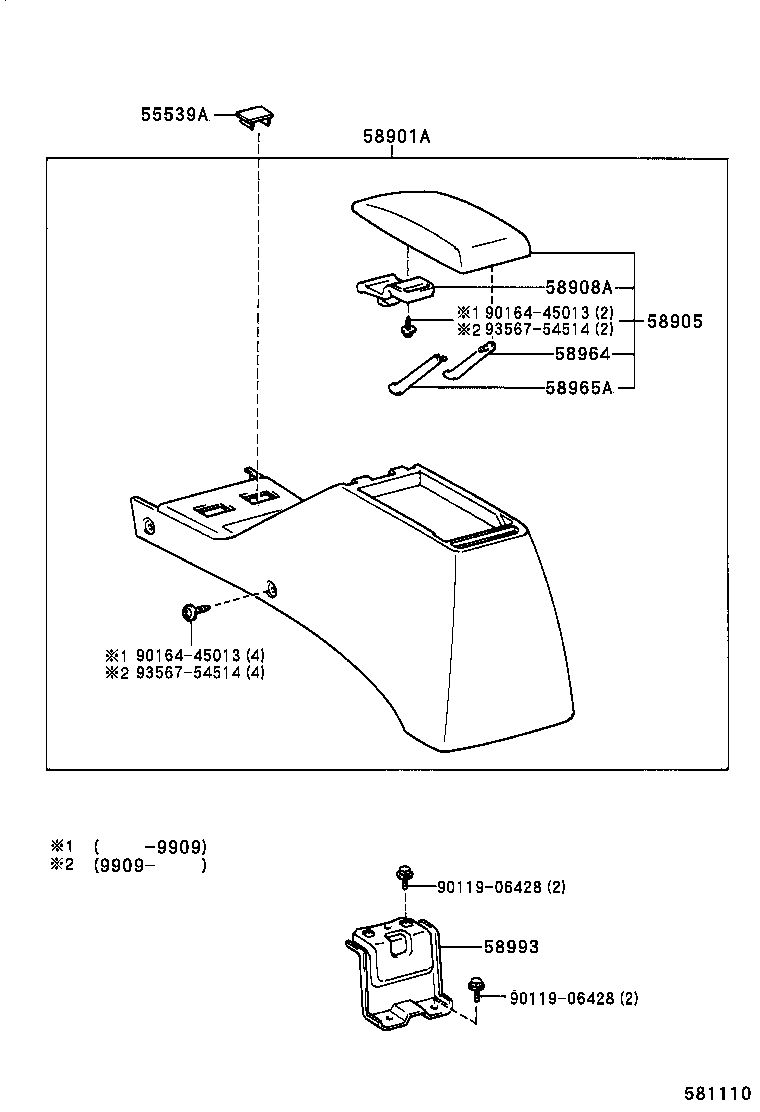 55539A

58901A

58908A

※1 90164-45013 (2)
※2 93567-54514 (2)

58905

58964

58965A

※1 90164-45013 (4)
※2 93567-54514 (4)

※1 ( -9909)
※2 (9909- )

90119-06428 (2)

58993

90119-06428 (2)

581110