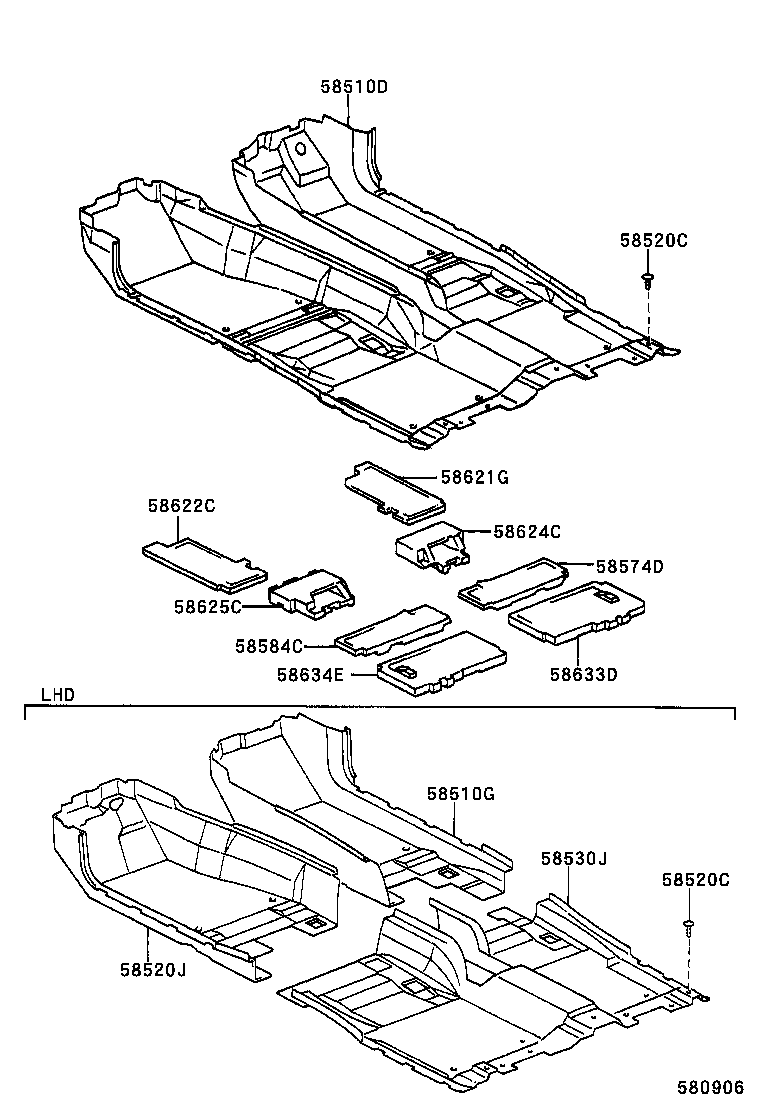 58510D

58520C

58621G

58622C

58624C

58574D

58625C

58584C

58634E

58633D

LHD

58510G

58530J

58520C

58520J

580906