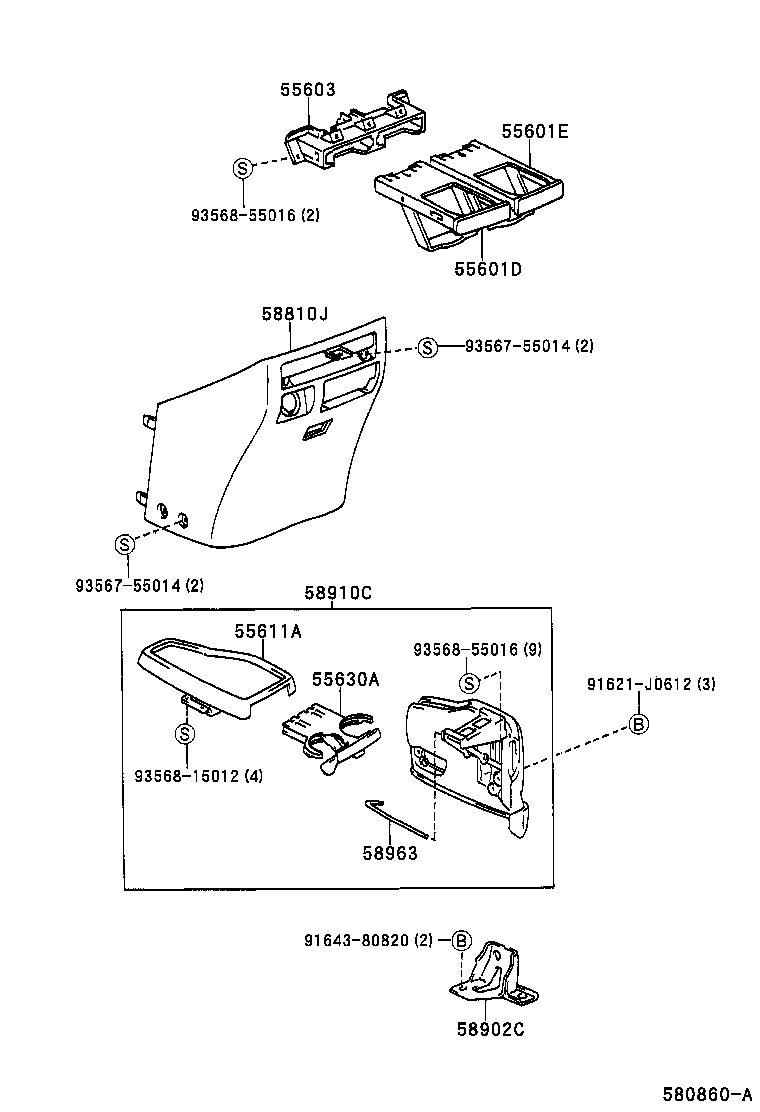 55603

55601E

S

93568-55016 (2)

55601D

58810J

S 93567-55014 (2)

S

93567-55014 (2)

58910C

55611A

93568-55016 (9)

S

55630A

91621-J0612 (3)

B

S

93568-15012 (4)

58963

91643-80820 (2) B

58902C

580860-A