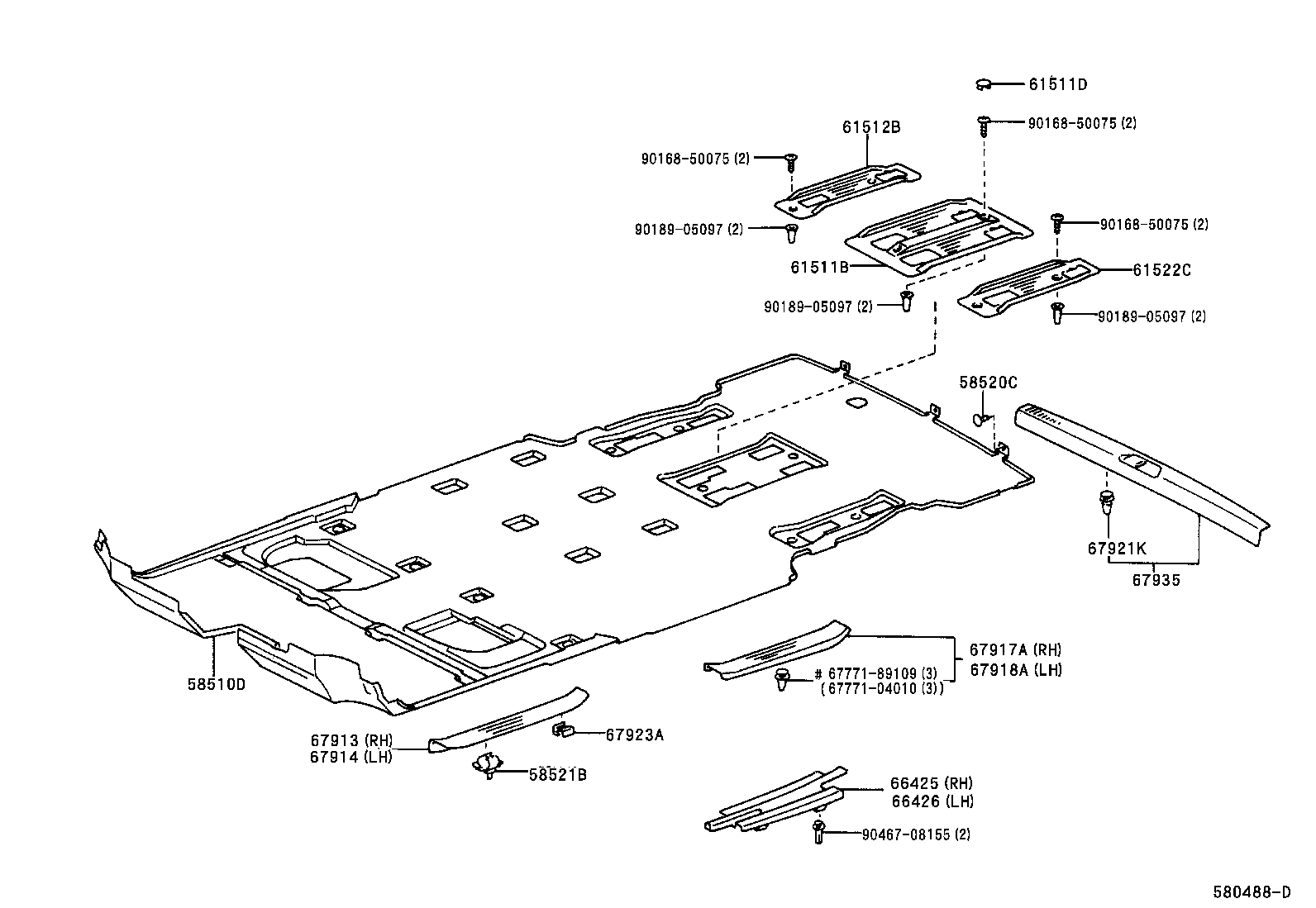 61511D
90168-50075 (2)
61512B
90168-50075 (2)
90189-05097 (2)
90168-50075 (2)
61511B
61522C
90189-05097 (2)
90189-05097 (2)
58520C
67921K
67935
58510D
67917A (RH)
67918A (LH)
# 67771-89109 (3)
(67771-04010 (3))
67913 (RH)
67914 (LH)
67923A
58521B
66425 (RH)
66426 (LH)
90467-08155 (2)
580488-D