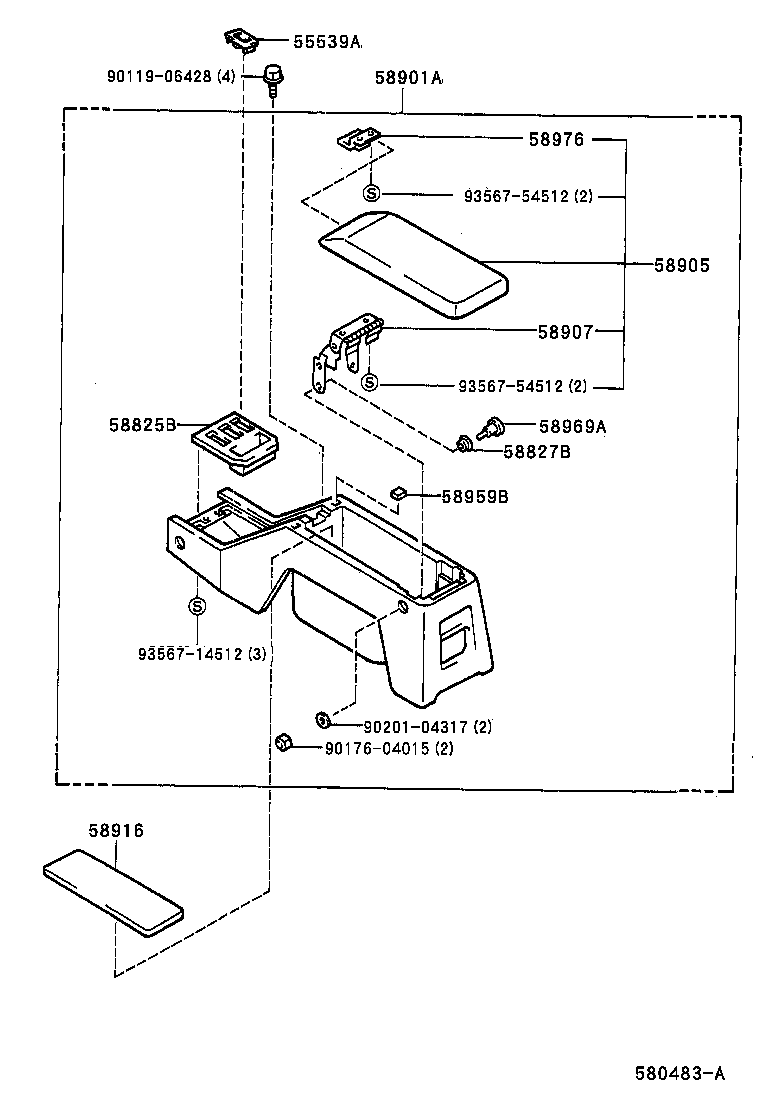 55539A
90119-06428 (4)
58901A
58976
S
93567-54512 (2)
58905
58907
S
93567-54512 (2)
58969A
58827B
58825B
58959B
S
93567-14512 (3)
90201-04317 (2)
90176-04015 (2)
58916
580483-A