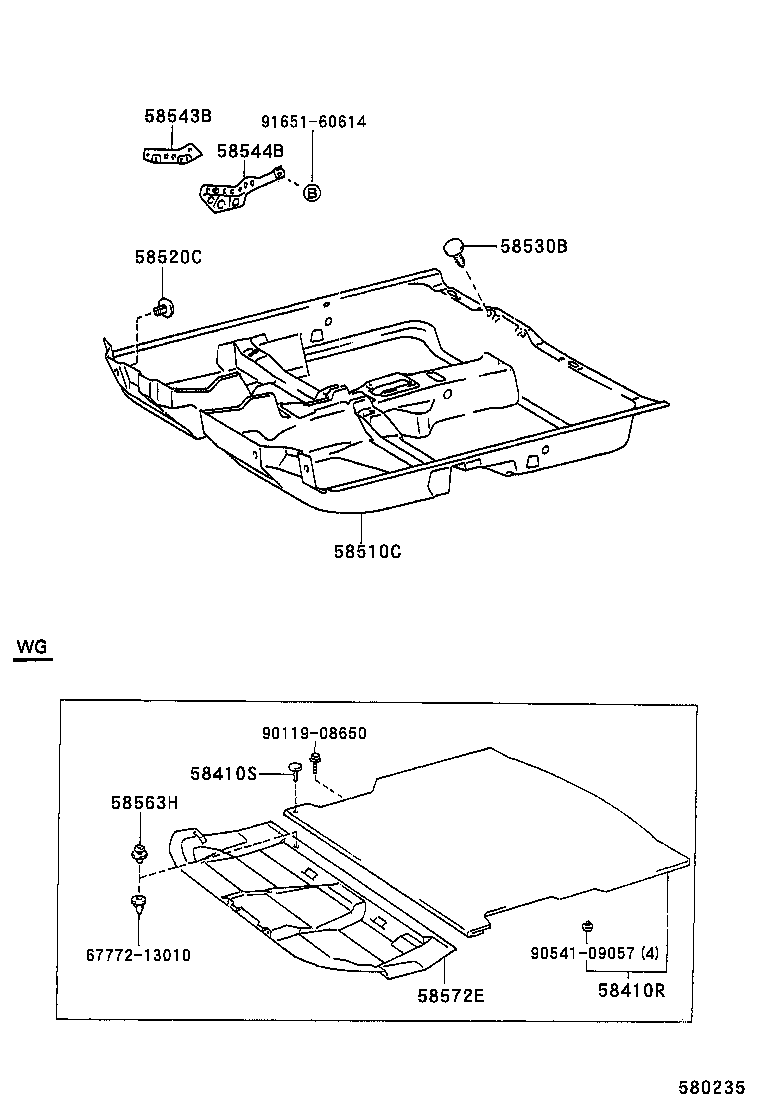 58543B
91651-60614
58544B
B
58520C
58530B
58510C

WG

90119-08650
58410S
58563H
67772-13010
58572E
90541-09057 (4)
58410R

580235