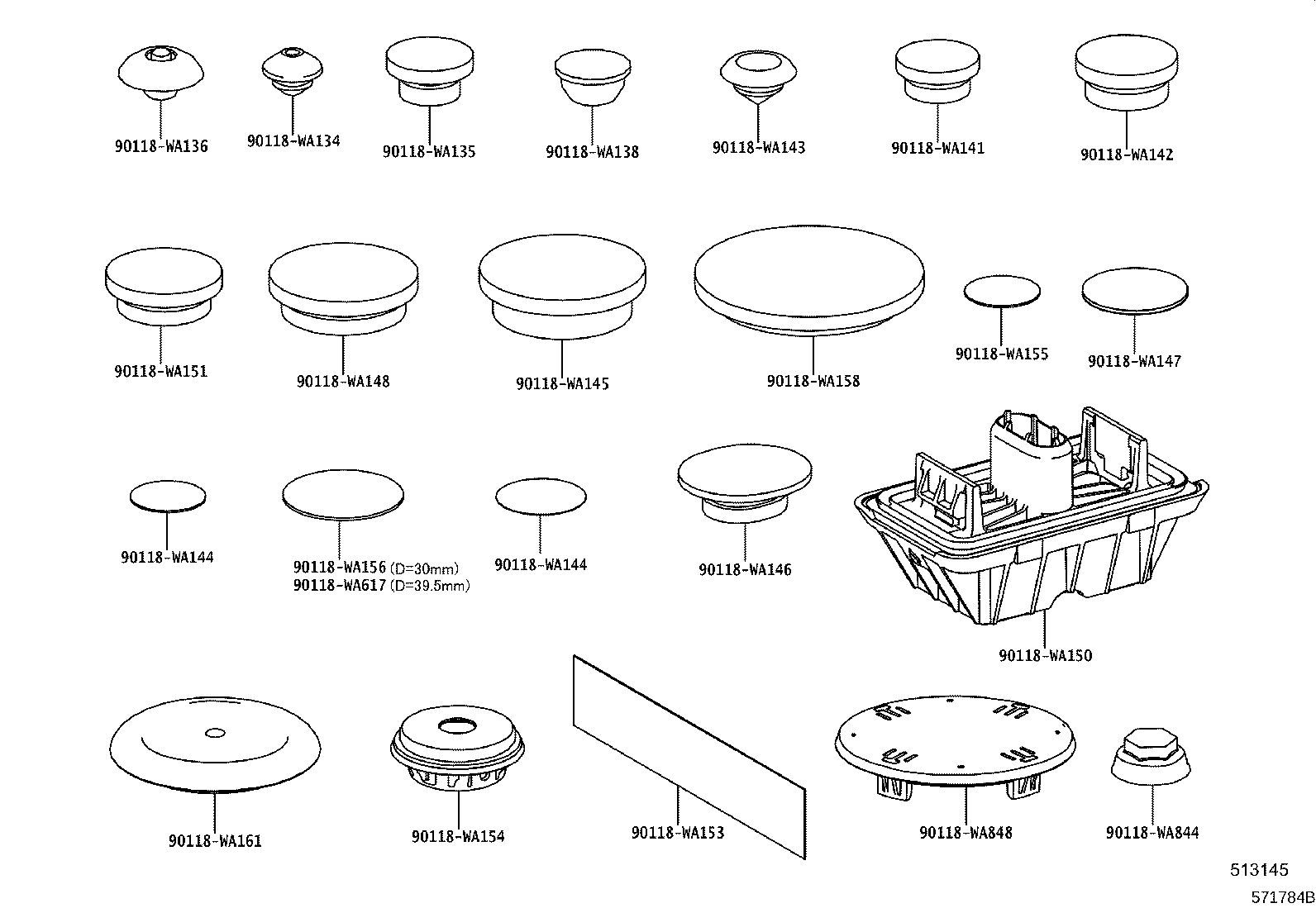 90118-WA136
90118-WA134
90118-WA135
90118-WA138
90118-WA143
90118-WA141
90118-WA142

90118-WA151
90118-WA148
90118-WA145
90118-WA158
90118-WA155
90118-WA147

90118-WA144
90118-WA156 (D=30mm)
90118-WA617 (D=39.5mm)
90118-WA144
90118-WA146
90118-WA150

90118-WA161
90118-WA154
90118-WA153
90118-WA848
90118-WA844

513145
571784B