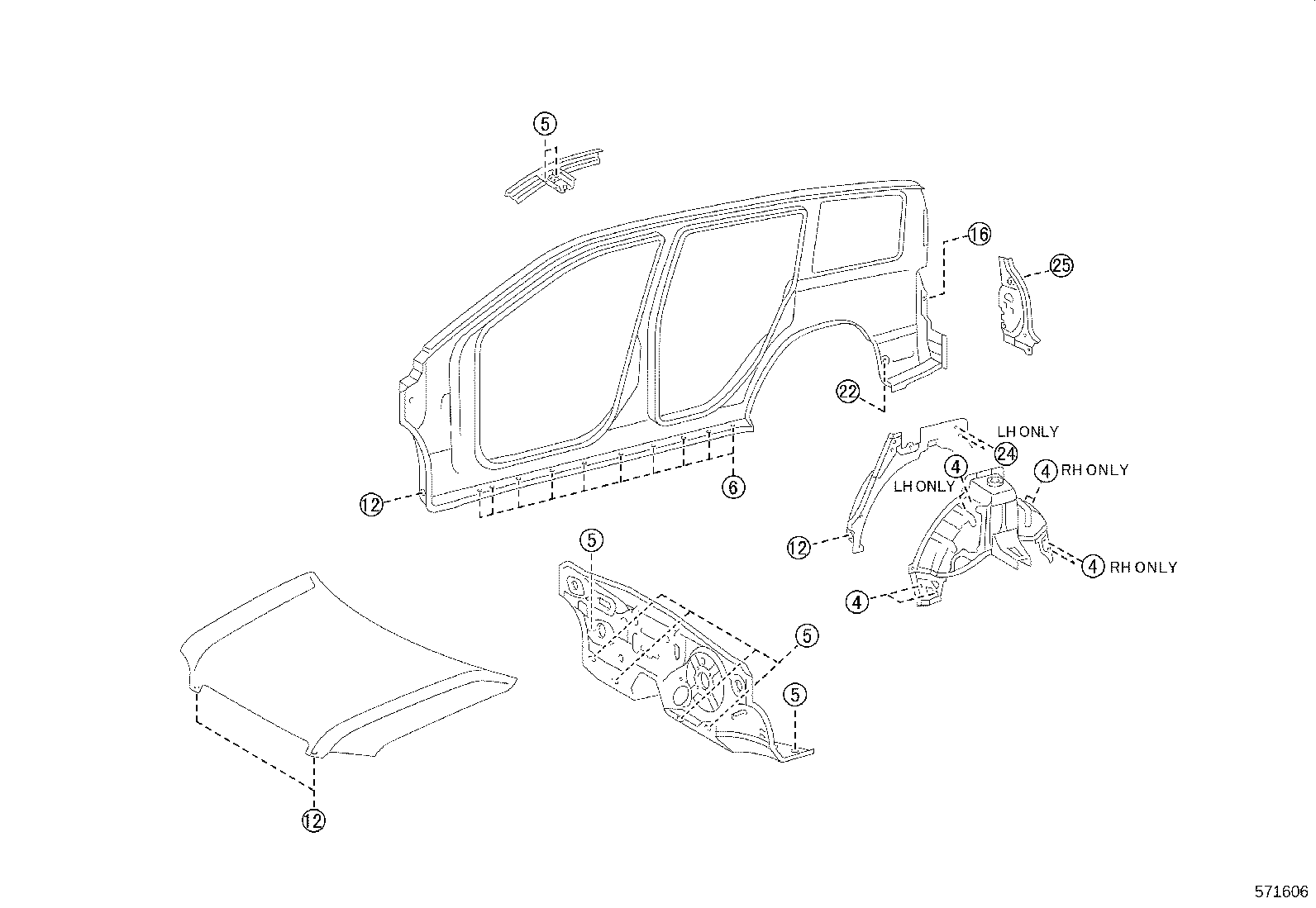 5
16
25
22
LH ONLY
24
4
4 RH ONLY
LH ONLY
12
6
12
4 RH ONLY
4
5
5
5
12
571606