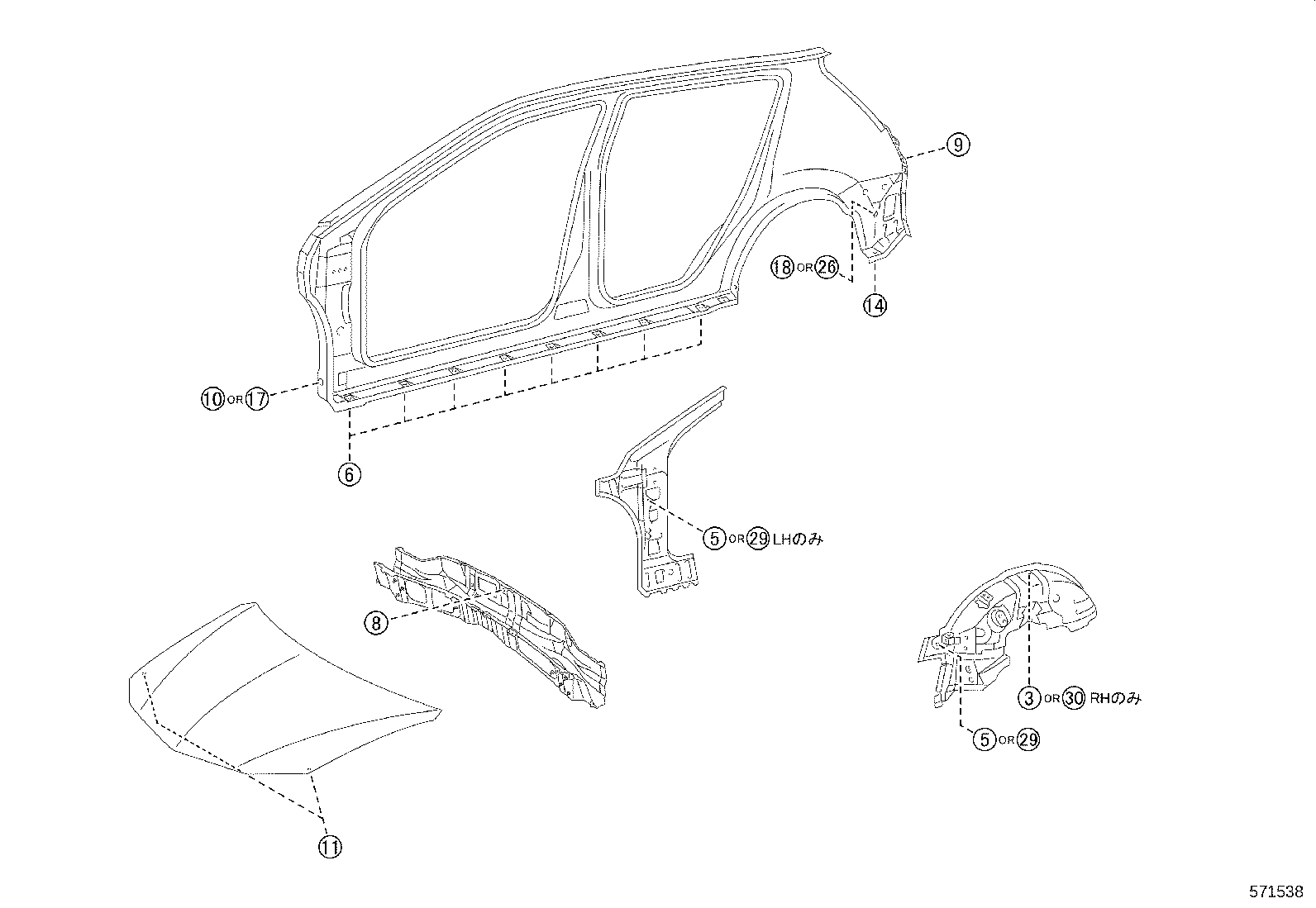 9

18 OR 26

14

10 OR 17

6

5 OR 29 LHのみ

8

3 OR 30 RHのみ

5 OR 29

11

571538