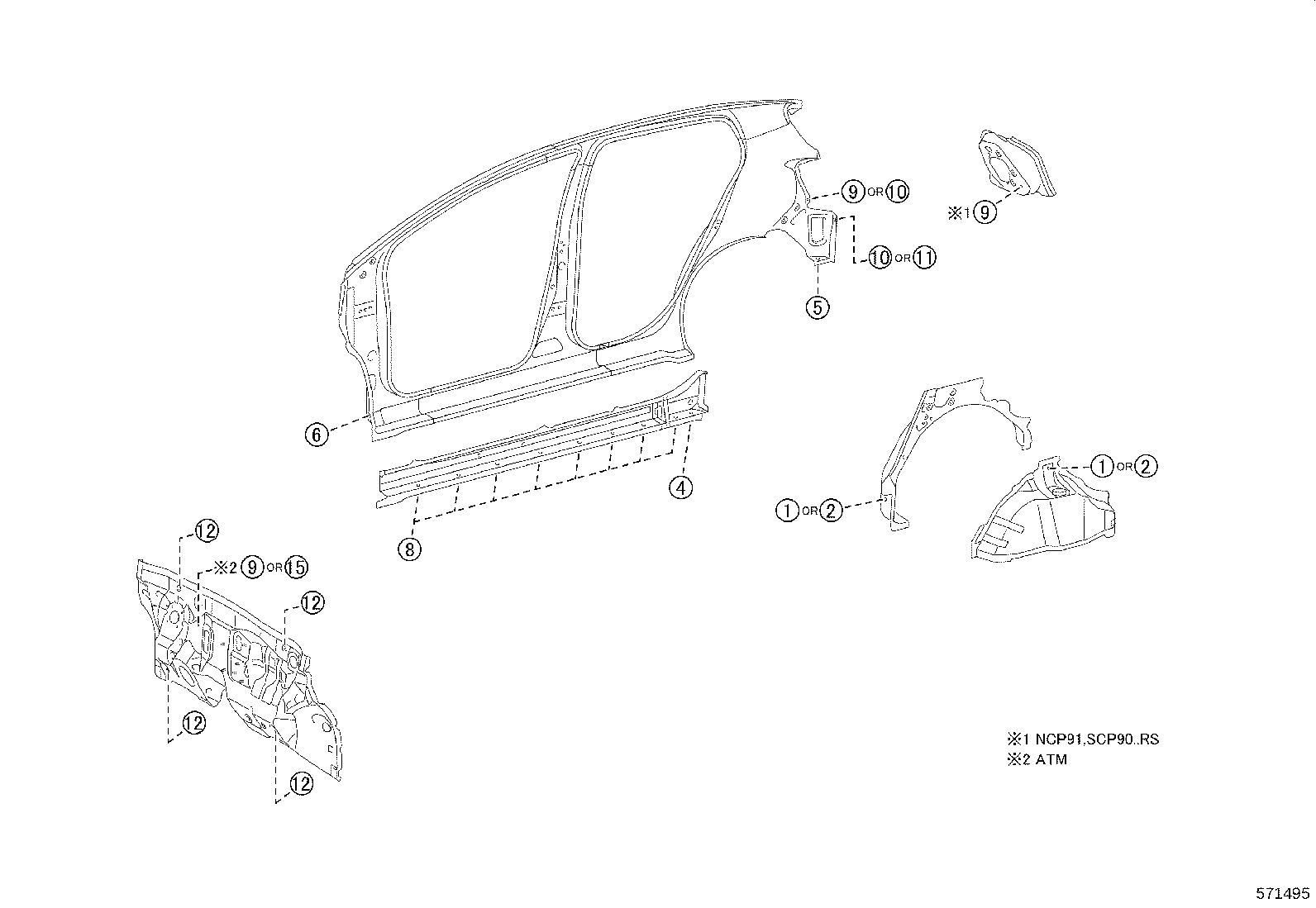 9 OR 10

※1 9

10 OR 11

5

6

4

8

1 OR 2

1 OR 2

12

※2 9 OR 15

12

12

12

※1 NCP91,SCP90..RS
※2 ATM

571495