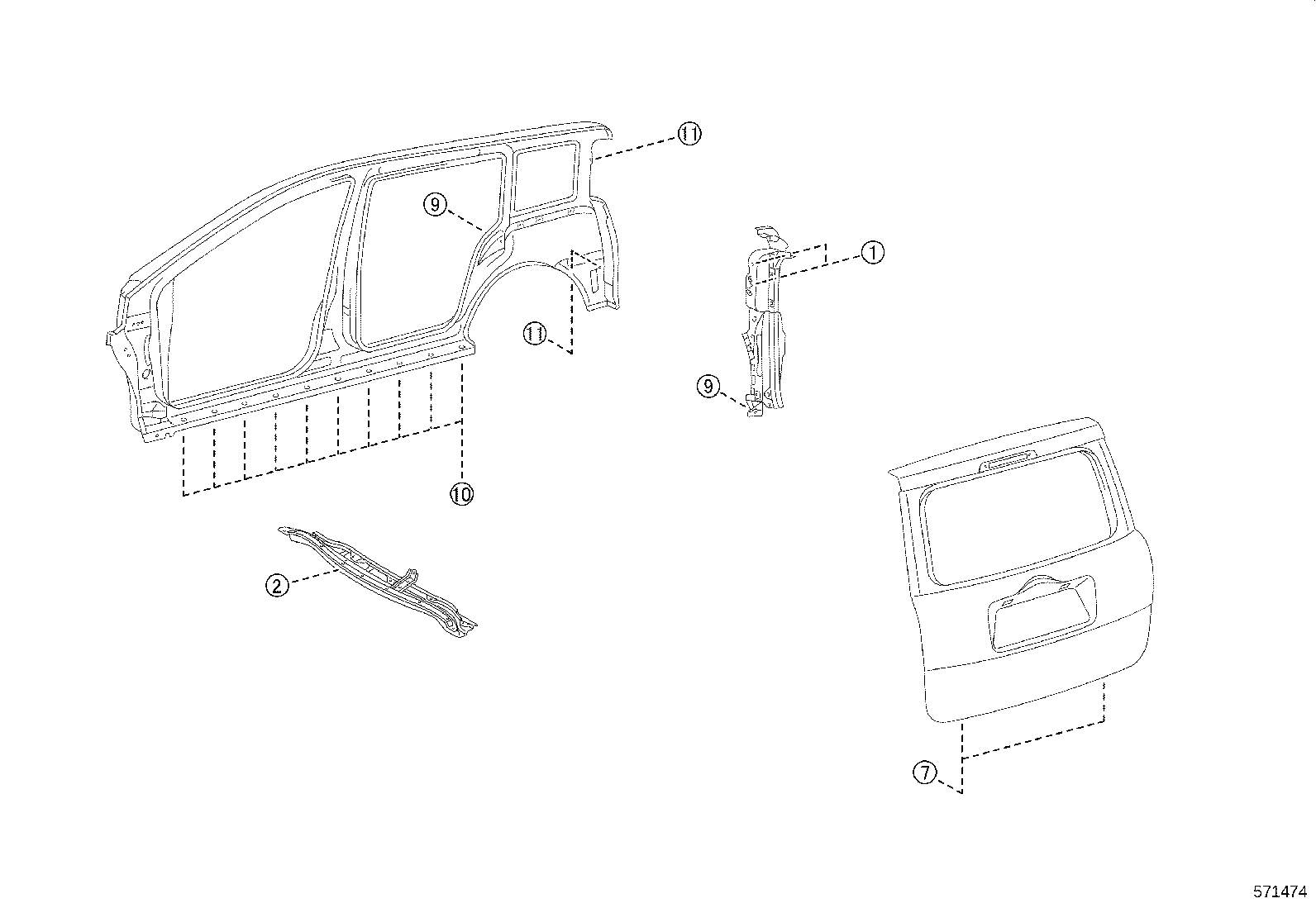 11
9
1
11
9
10
2
7
571474