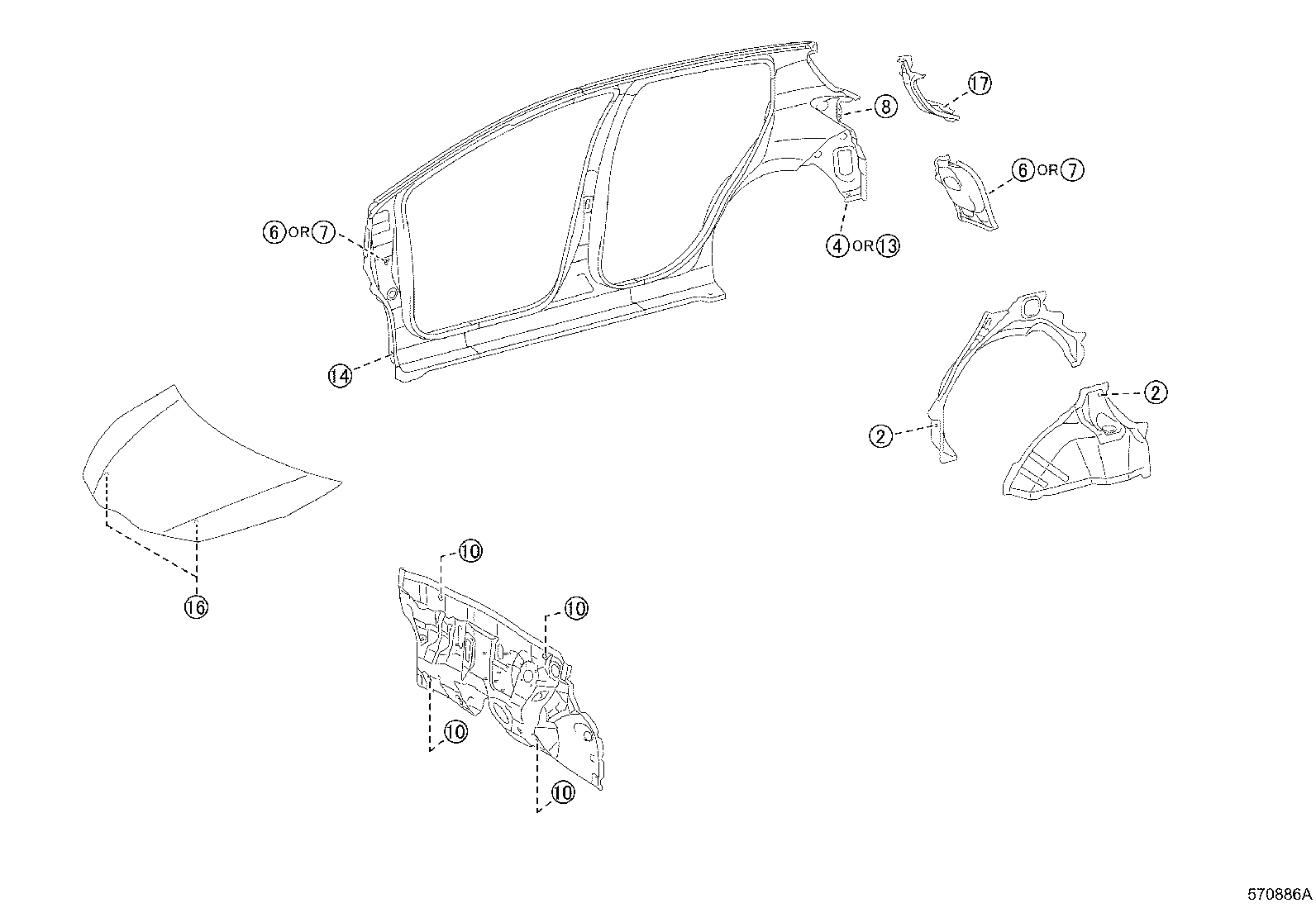 17

8

6 OR 7

6 OR 7

4 OR 13

14

2

2

16

10

10

10

10

570886A