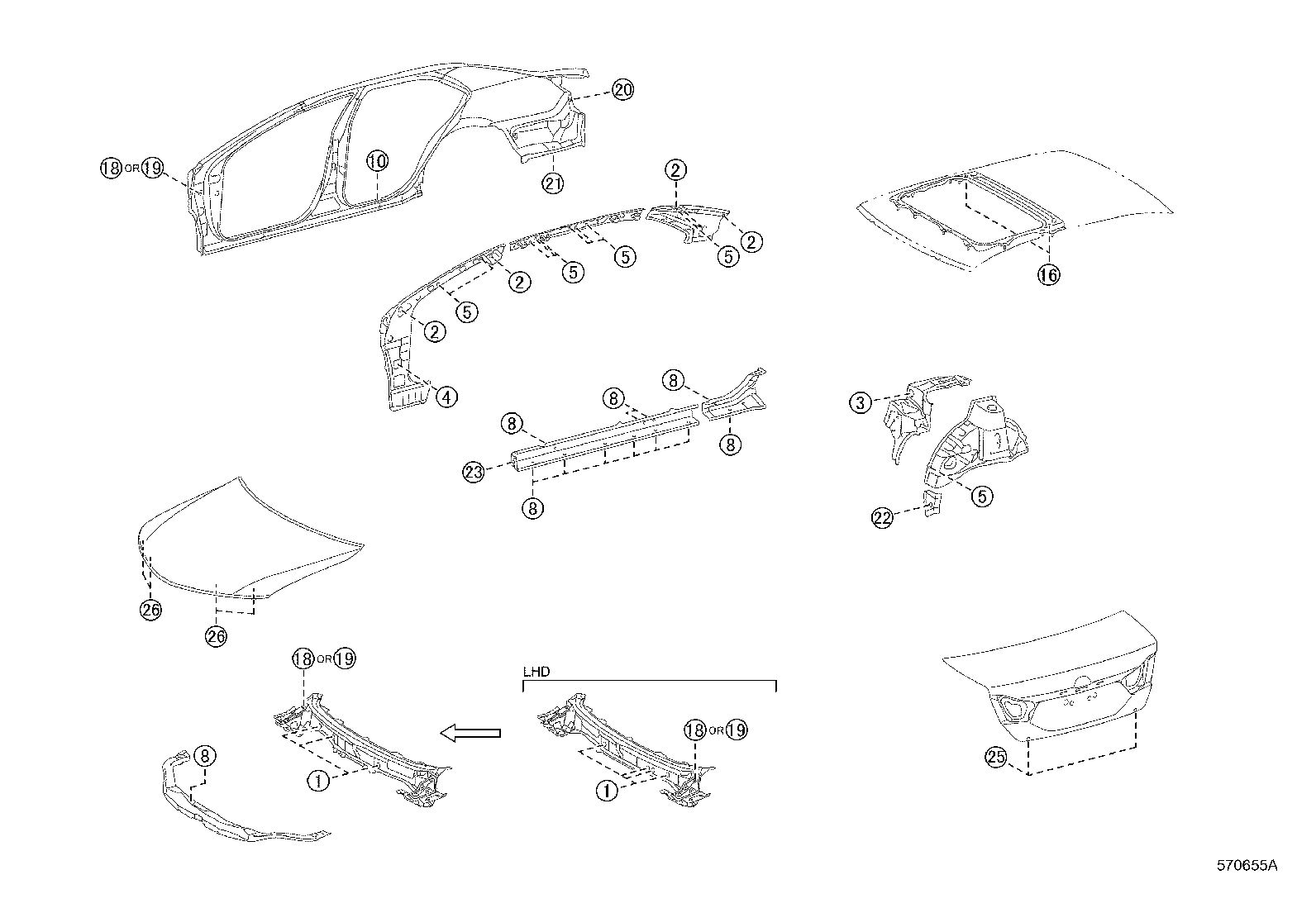 20
18 OR 19
10
21
2
2
5
5
5
2
5
2
4
16
8
8
8
8
23
8
3
5
22
26
26
18 OR 19
LHD
18 OR 19
8
1
1
25
570655A