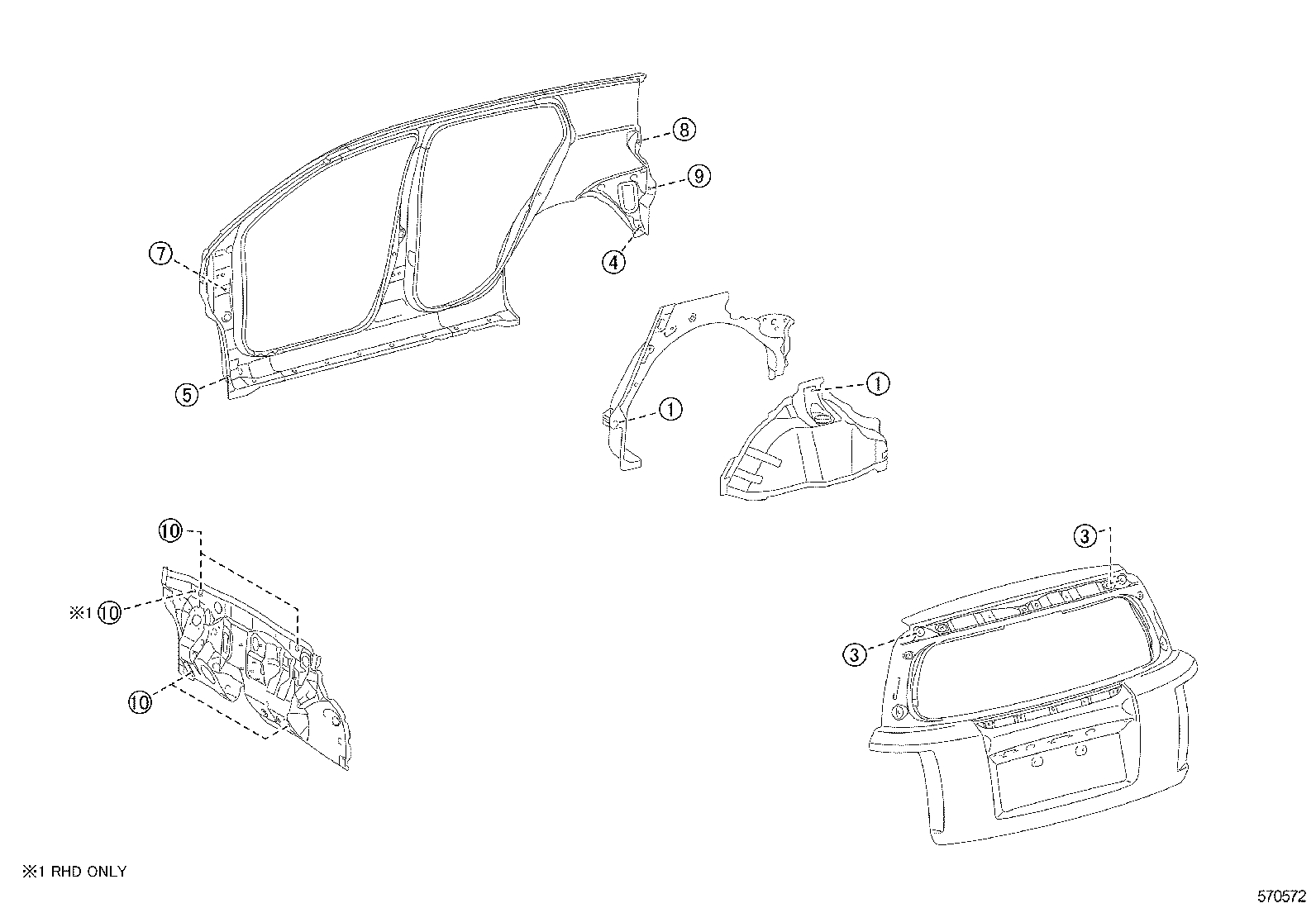 8

9

7

4

5

1

1

10

※1 10

10

3

3

※1 RHD ONLY

570572