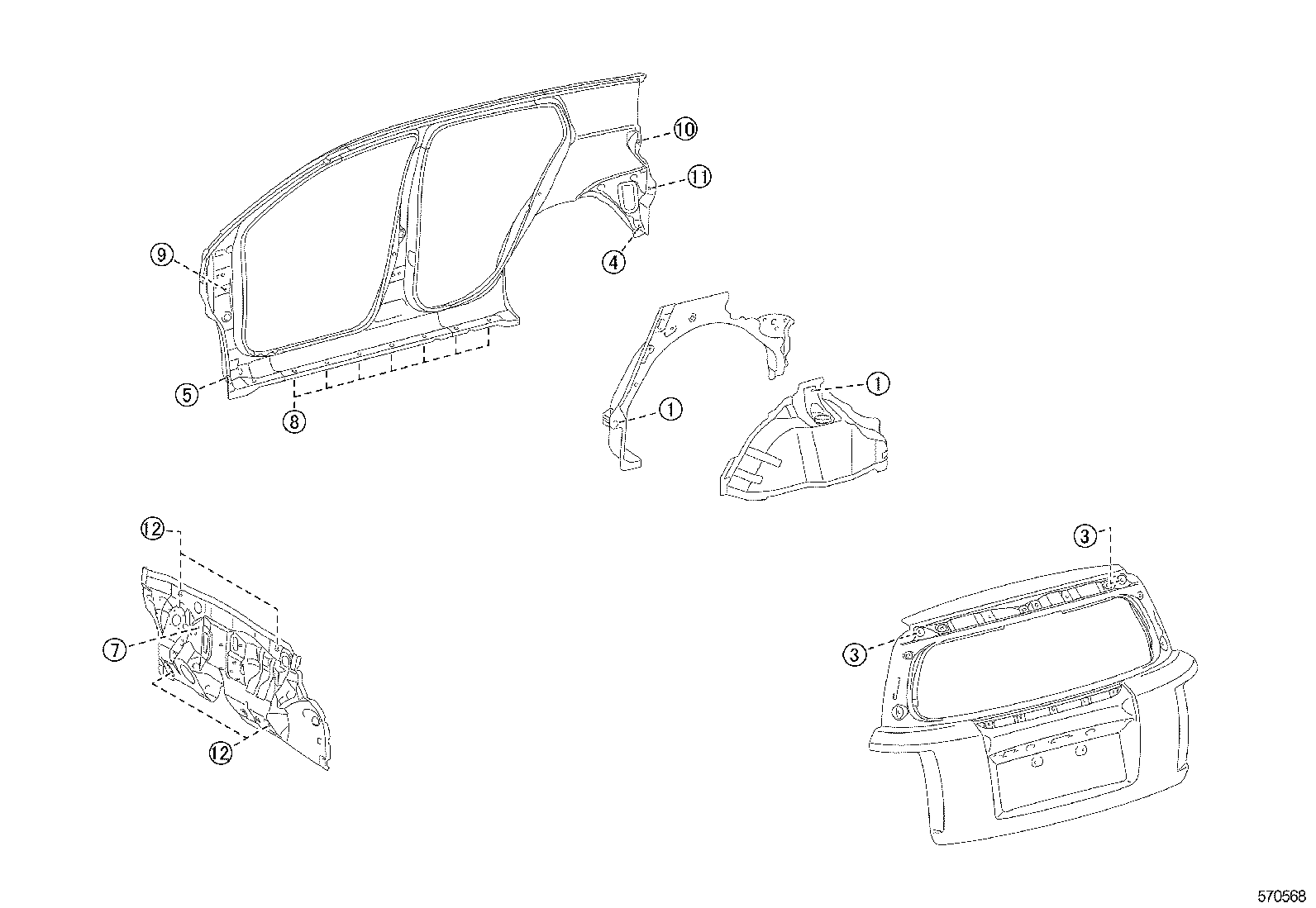 10
11
9
4
5
8
1
1
12
7
12
3
3
570568