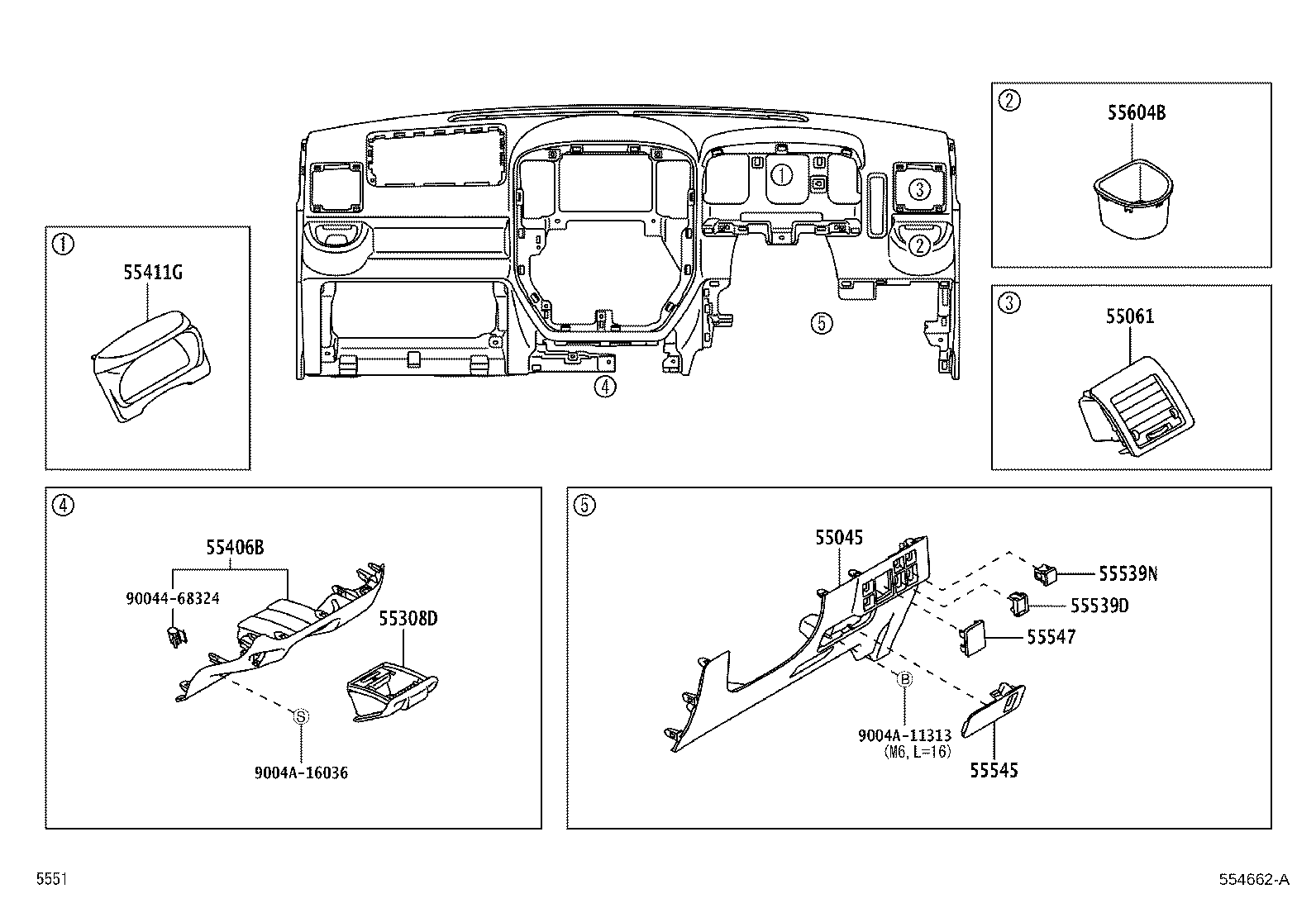 1
3
2
5
4

1
55411G

2
55604B

3
55061

4
55406B
90044-68324
55308D
S
9004A-16036

5
55045
55539N
55539D
55547
B
9004A-11313
(M6, L=16)
55545

5551
554662-A