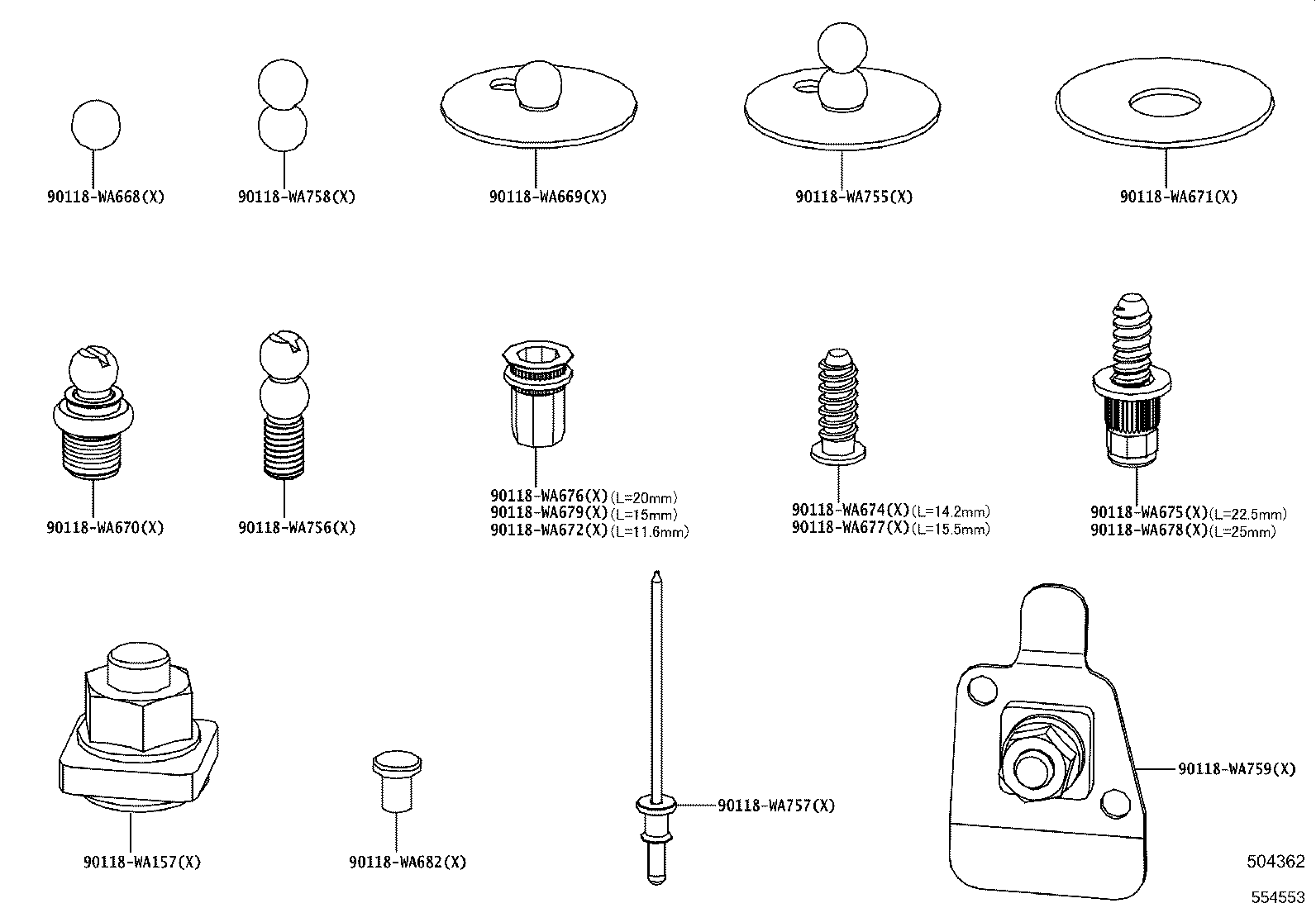 90118-WA668(X)

90118-WA758(X)

90118-WA669(X)

90118-WA755(X)

90118-WA671(X)

90118-WA670(X)

90118-WA756(X)

90118-WA676(X)(L=20mm)
90118-WA679(X)(L=15mm)
90118-WA672(X)(L=11.6mm)

90118-WA674(X)(L=14.2mm)
90118-WA677(X)(L=15.5mm)

90118-WA675(X)(L=22.5mm)
90118-WA678(X)(L=25mm)

90118-WA157(X)

90118-WA682(X)

90118-WA757(X)

90118-WA759(X)

504362

554553