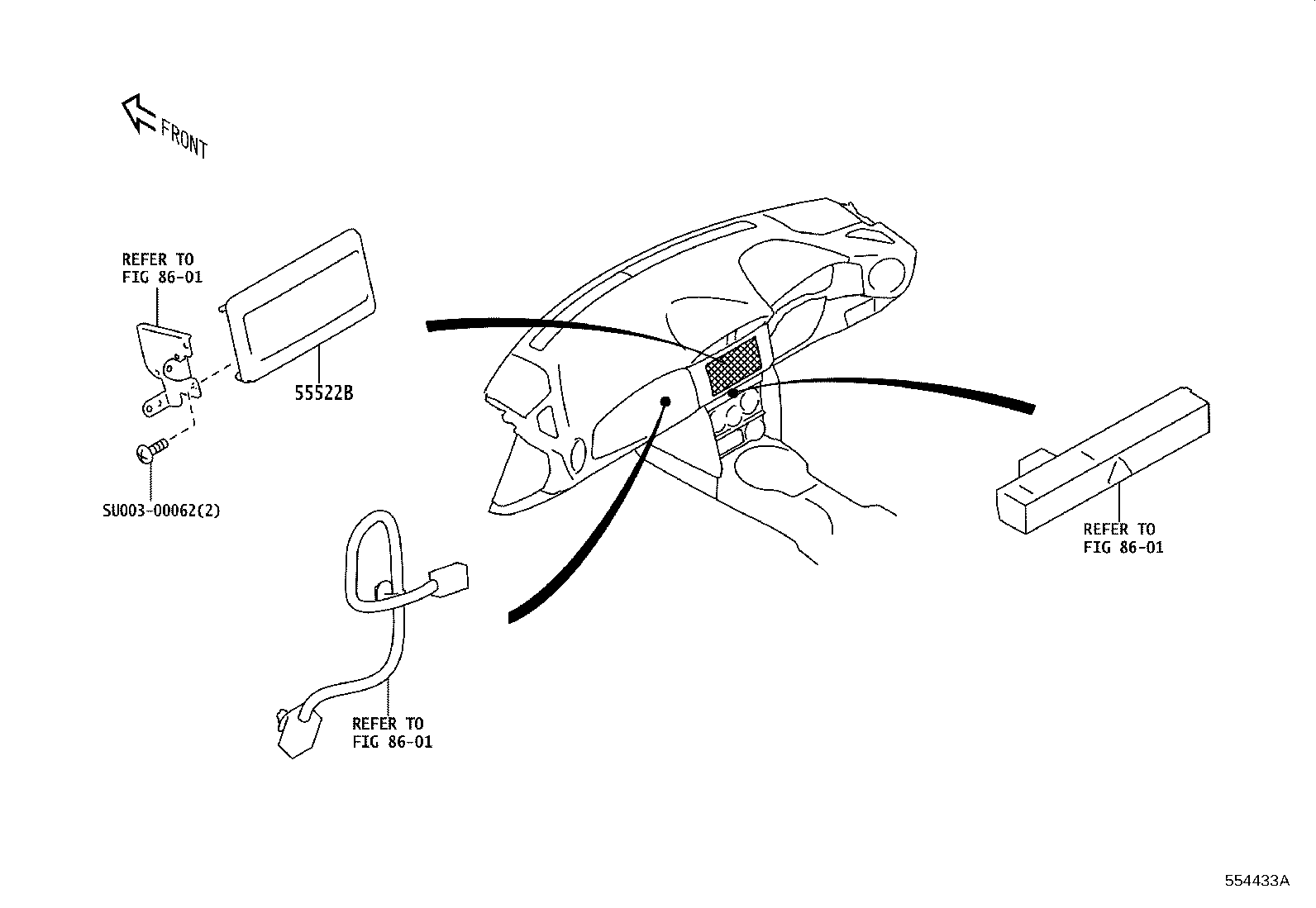 FRONT

REFER TO
FIG 86-01

55522B

SU003-00062(2)

REFER TO
FIG 86-01

REFER TO
FIG 86-01

554433A