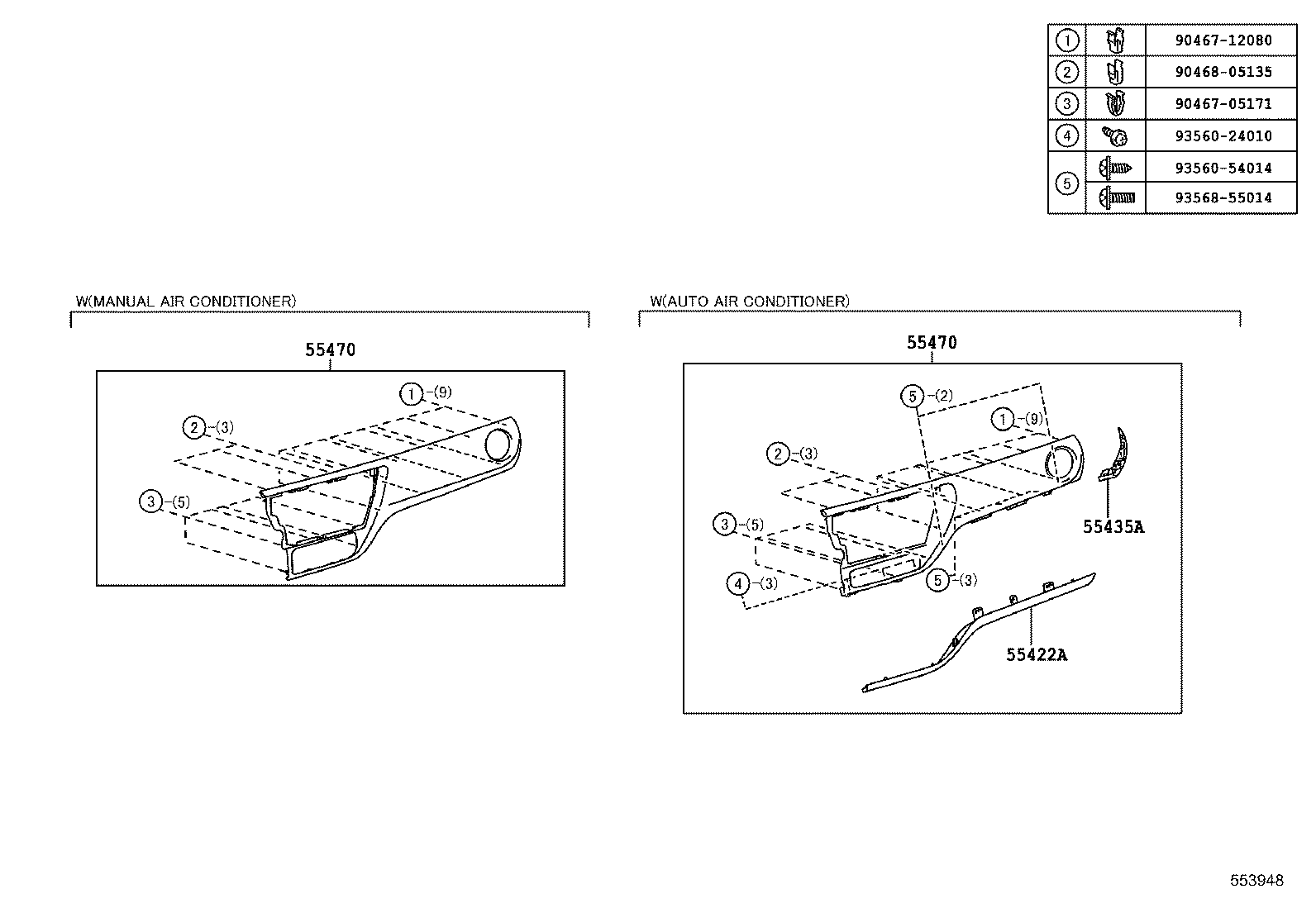 | ① | | 90467-12080 |
|---|---|---|
| ② | | 90468-05135 |
| ③ | | 90467-05171 |
| ④ | | 93560-24010 |
| ⑤ | | 93560-54014 |
| | | 93568-55014 |

W(MANUAL AIR CONDITIONER)

55470

①-(9)
②-(3)
③-(5)

W(AUTO AIR CONDITIONER)

55470

⑤-(2)
①-(9)
②-(3)
③-(5)
④-(3)
⑤-(3)

55435A

55422A

553948