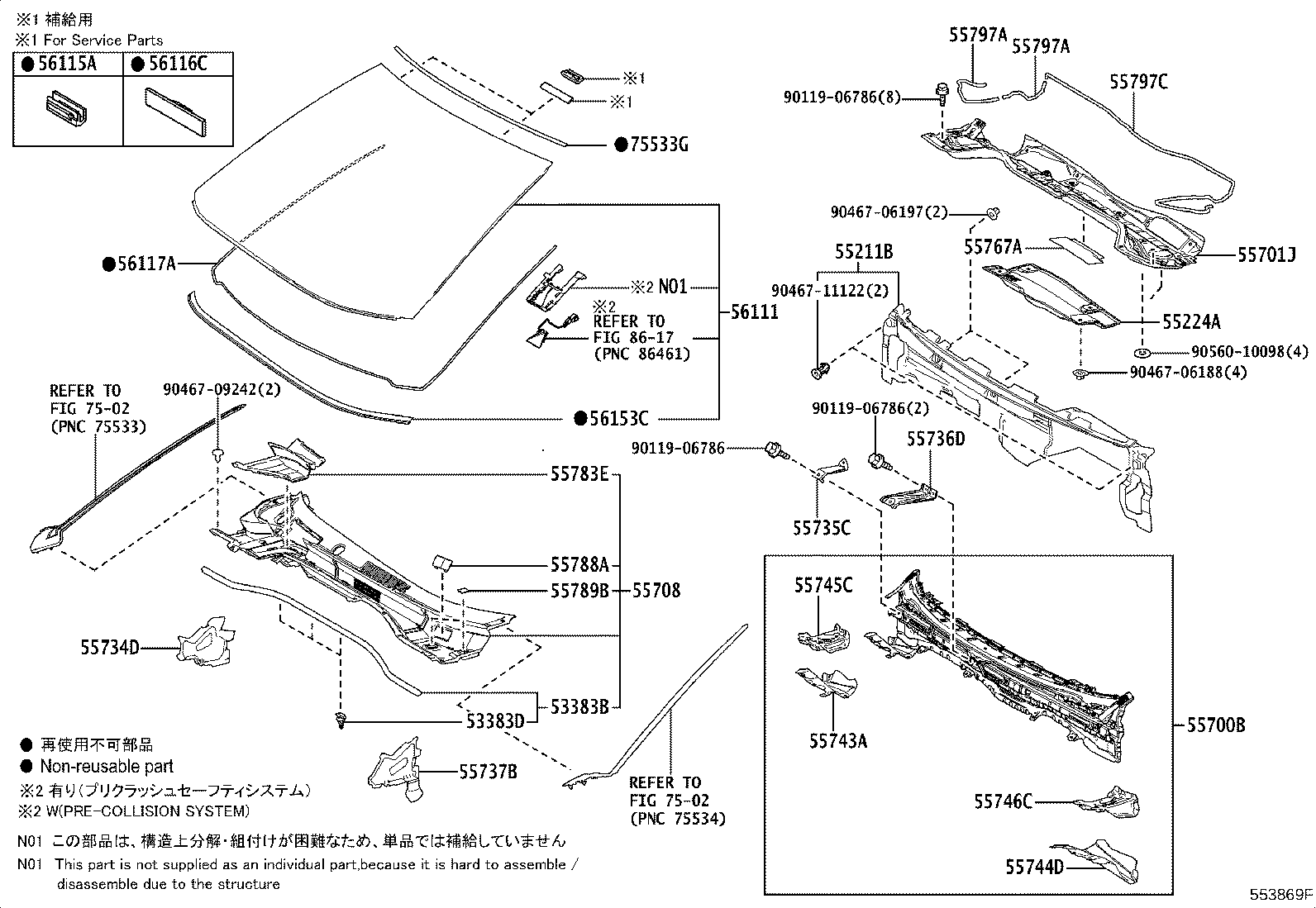 ※1 補給用
※1 For Service Parts

| ●56115A | ●56116C |
|---|---|

※1
※1
●75533G
●56117A
※2 N01
※2
REFER TO
FIG 86-17
(PNC 86461)
56111
●56153C
REFER TO
FIG 75-02
(PNC 75533)
90467-09242(2)
55783E
55788A
55789B
55708
55734D
53383B
53383D
55737B
REFER TO
FIG 75-02
(PNC 75534)
55797A
55797A
55797C
90119-06786(8)
90467-06197(2)
55767A
55701J
55211B
90467-11122(2)
55224A
90560-10098(4)
90467-06188(4)
90119-06786(2)
55736D
90119-06786
55735C
55745C
55743A
55700B
55746C
55744D

● 再使用不可部品
● Non-reusable part
※2 有り(プリクラッシュセーフティシステム)
※2 W(PRE-COLLISION SYSTEM)
N01 この部品は、構造上分解・組付けが困難なため、単品では補給していません
N01 This part is not supplied as an individual part,because it is hard to assemble / disassemble due to the structure

553869F