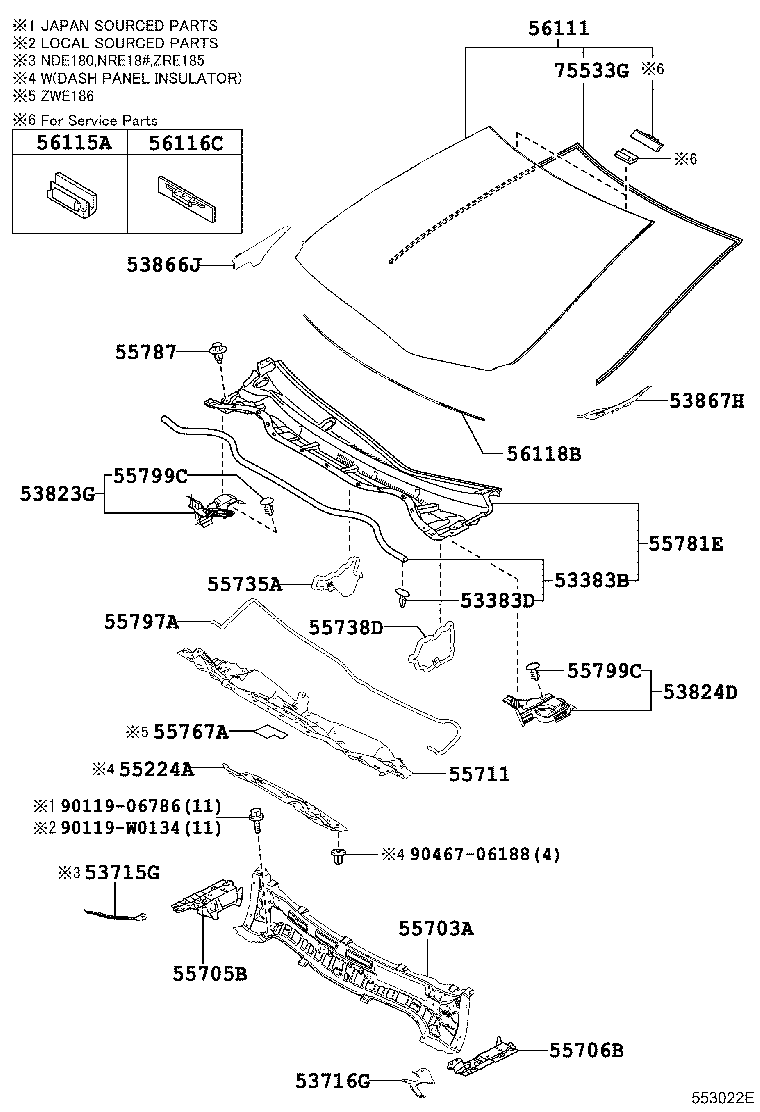 ※1 JAPAN SOURCED PARTS
※2 LOCAL SOURCED PARTS
※3 NDE180,NRE18#,ZRE185
※4 W(DASH PANEL INSULATOR)
※5 ZWE186
※6 For Service Parts

| 56115A | 56116C |
|---|---|
| | |

56111
75533G
※6
※6
53866J
55787
53867H
56118B
55799C
53823G
55781E
55735A
53383B
53383D
55797A
55738D
55799C
53824D
※5 55767A
※4 55224A
55711
※1 90119-06786(11)
※2 90119-W0134(11)
※4 90467-06188(4)
※3 53715G
55703A
55705B
55706B
53716G
553022E