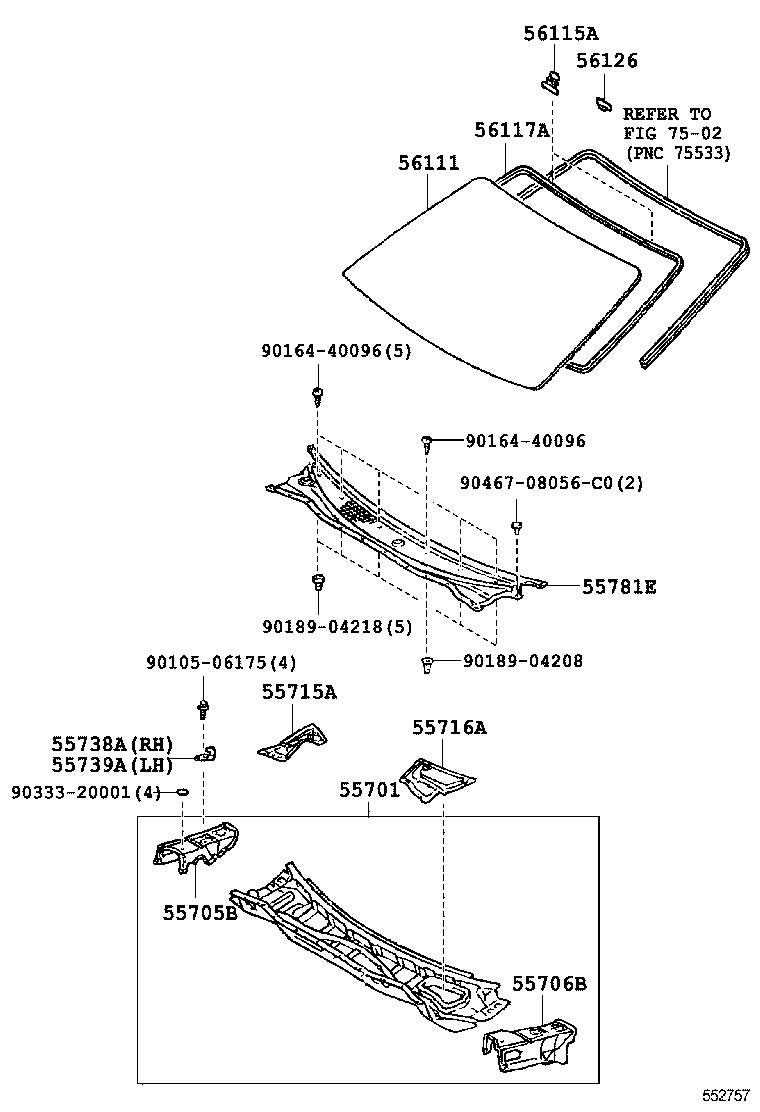 56115A
56126
REFER TO
FIG 75-02
(PNC 75533)
56117A
56111
90164-40096(5)
90164-40096
90467-08056-C0(2)
55781E
90189-04218(5)
90189-04208
90105-06175(4)
55715A
55738A(RH)
55739A(LH)
55716A
90333-20001(4)
55701
55705B
55706B
552757