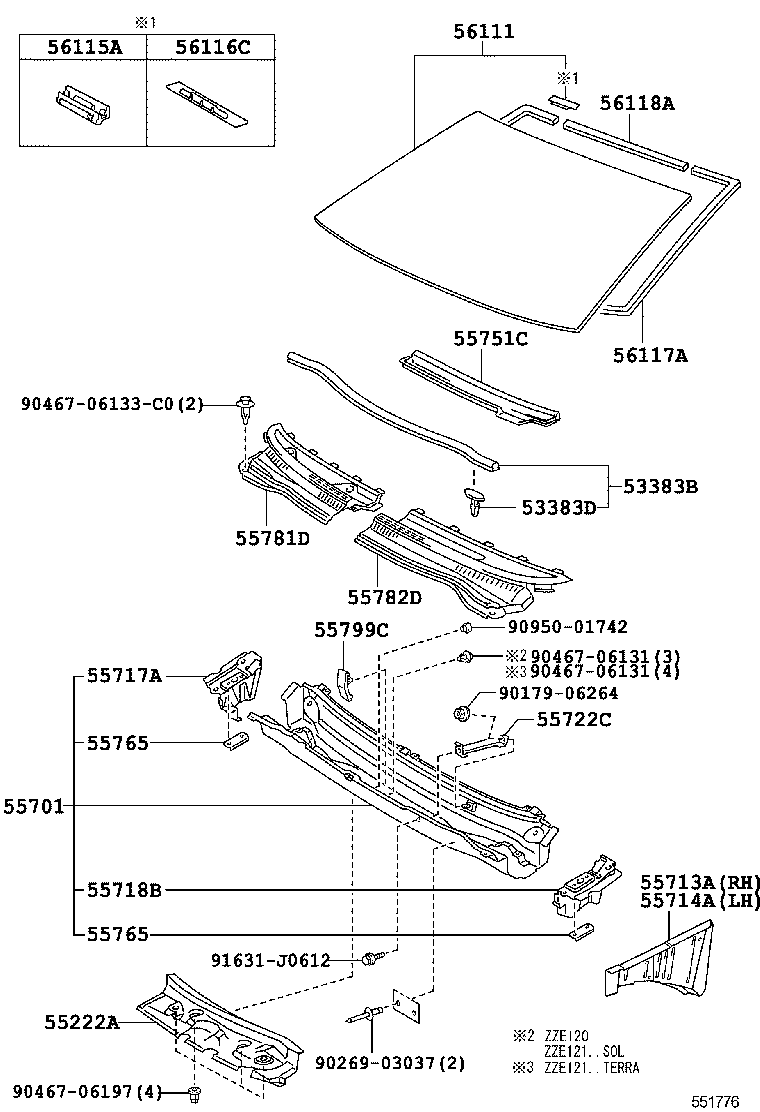 ※1

| 56115A | 56116C |
|---|---|
| | |

56111
※1
56118A
56117A
55751C
90467-06133-C0(2)
53383B
53383D
55781D
55782D
55799C
90950-01742
※2 90467-06131(3)
※3 90467-06131(4)
90179-06264
55717A
55722C
55765
55701
55718B
55713A(RH)
55714A(LH)
55765
91631-J0612
55222A
90269-03037(2)
90467-06197(4)
※2 ZZE120
ZZE121..SOL
※3 ZZE121..TERRA
551776