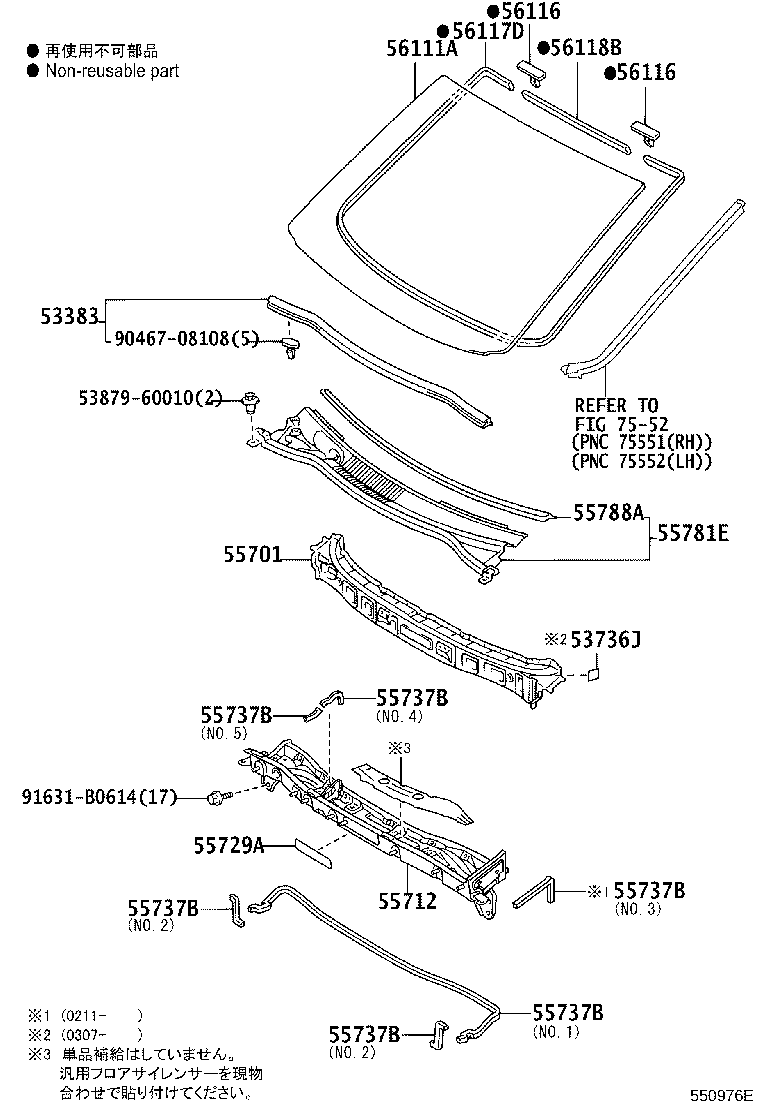 ● 再使用不可部品
● Non-reusable part

●56116
●56117D
56111A
●56118B
●56116

53383
90467-08108(5)
53879-60010(2)

REFER TO
FIG 75-52
(PNC 75551(RH))
(PNC 75552(LH))

55788A
55781E
55701
※2 53736J
55737B
(NO. 4)
55737B
(NO. 5)
※3
91631-B0614(17)
55729A
55712
※1 55737B
(NO. 3)
55737B
(NO. 2)
55737B
(NO. 1)
55737B
(NO. 2)

※1 (0211- )
※2 (0307- )
※3 単品補給はしていません。
汎用フロアサイレンサーを現物
合わせで貼り付けてください。

550976E